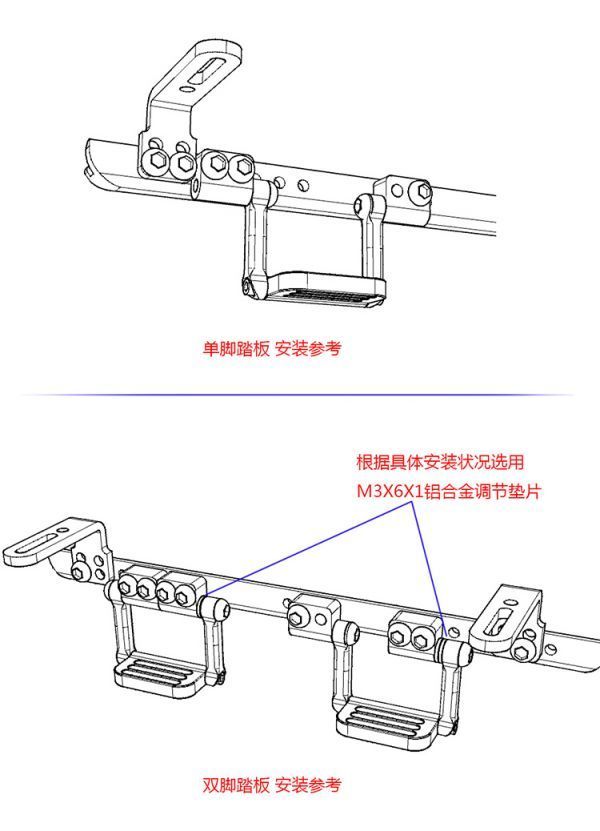 单脚踏板 安装参考

根据具体安装状况选用
M3X6X1铝合金调节垫片

双脚踏板 安装参考