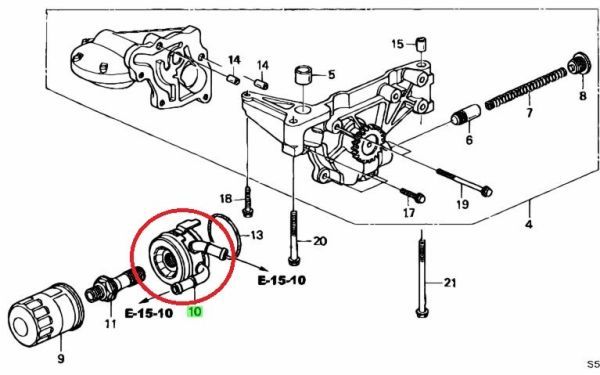 15
14
14
5
8
7
6
18
17
19
4
13
20
E-15-10
21
11
E-15-10
10
9
S5