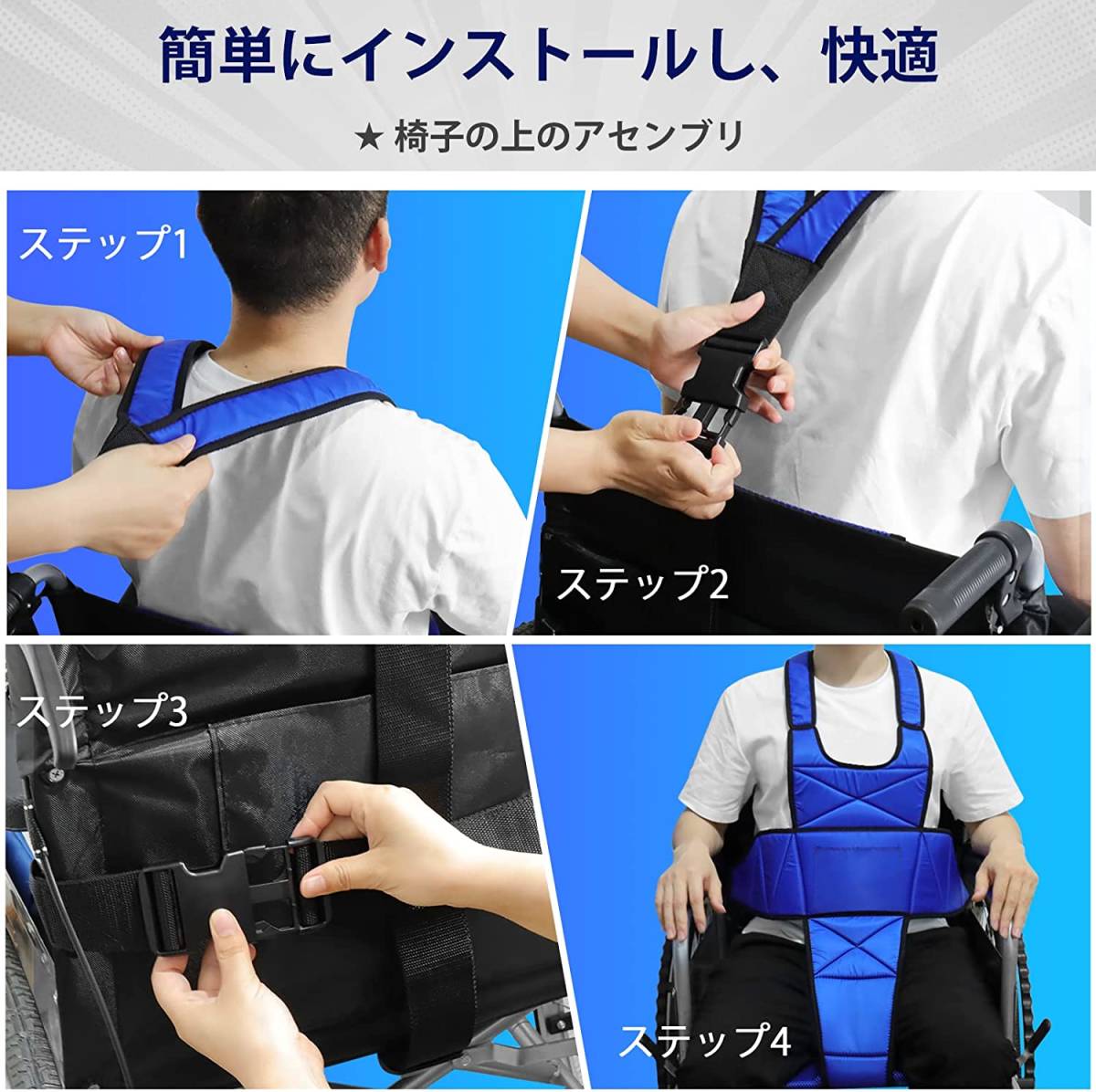 簡単にインストールし、快適

★ 椅子の上のアセンブリ

ステップ1

ステップ2

ステップ3

ステップ4