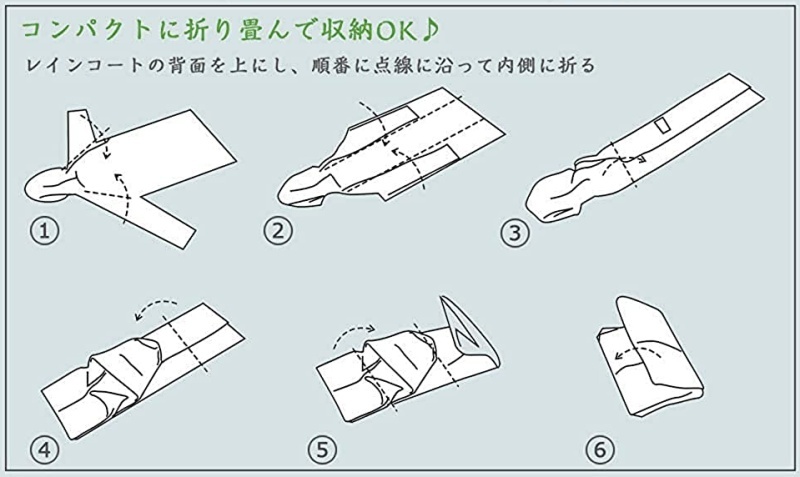 コンパクトに折り畳んで収納OK♪

レインコートの背面を上にし、順番に点線に沿って内側に折る

①

②

③

④

⑤

⑥