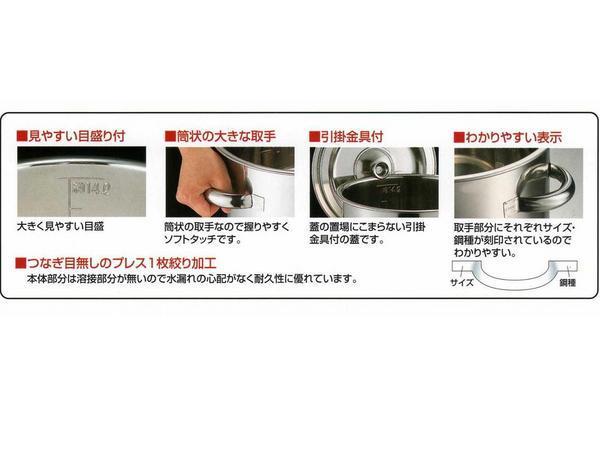 ■見やすい目盛り付

大きく見やすい目盛

■筒状の大きな取手

筒状の取手なので握りやすくソフトタッチです。

■引掛金具付

蓋の置場にこまらない引掛金具付の蓋です。

■わかりやすい表示

取手部分にそれぞれサイズ・鋼種が刻印されているのでわかりやすい。

サイズ

鋼種

■つなぎ目無しのプレス1枚絞り加工

本体部分は溶接部分が無いので水漏れの心配がなく耐久性に優れています。