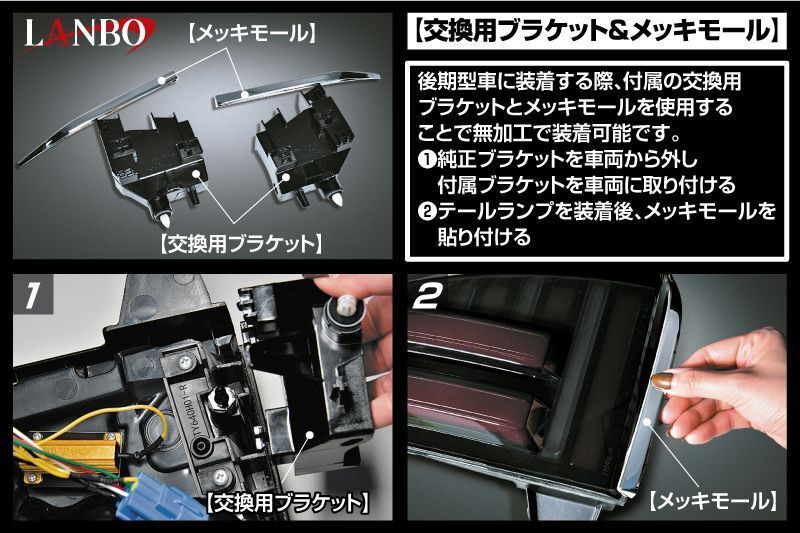 LANBO

【メッキモール】

【交換用ブラケット】

【交換用ブラケット&メッキモール】

後期型車に装着する際、付属の交換用ブラケットとメッキモールを使用することで無加工で装着可能です。
❶純正ブラケットを車両から外し付属ブラケットを車両に取り付ける
❷テールランプを装着後、メッキモールを貼り付ける

1

TY640H01-R

【交換用ブラケット】

2

【メッキモール】