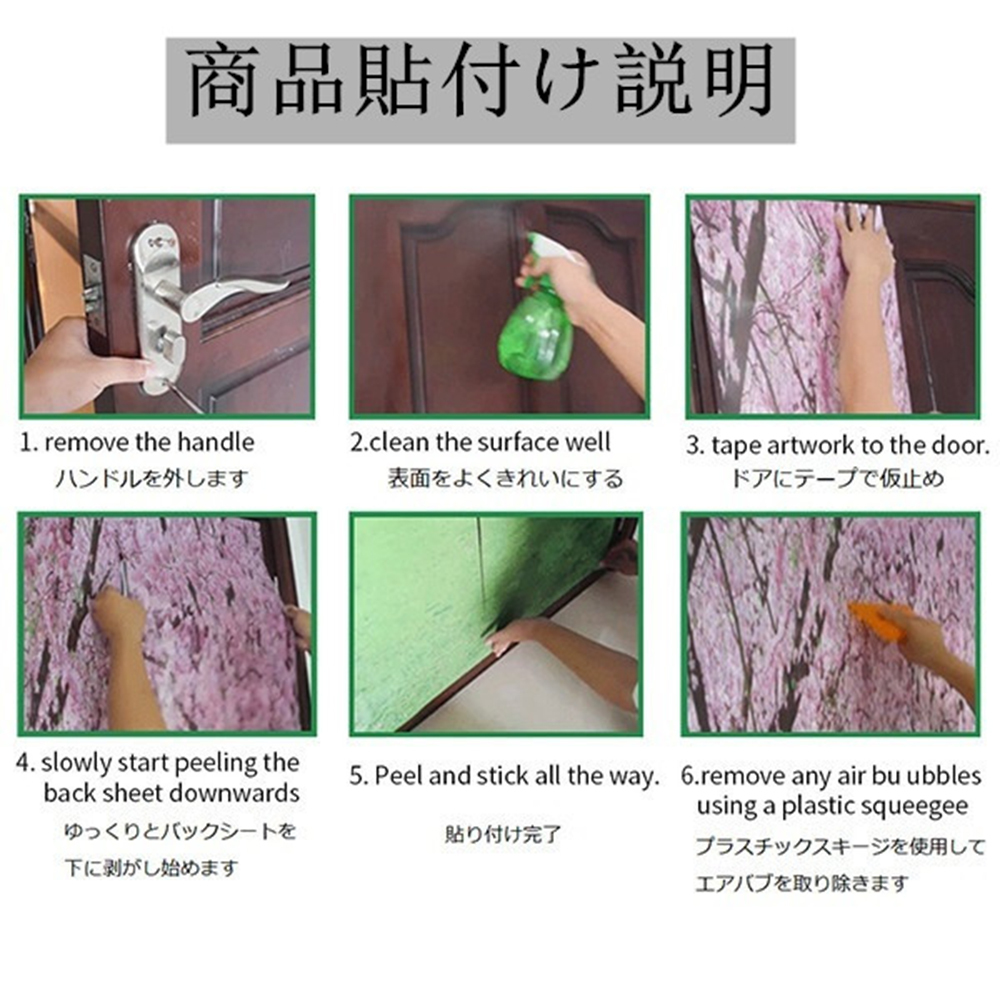 商品貼付け説明

1. remove the handle
ハンドルを外します

2.clean the surface well
表面をよくきれいにする

3. tape artwork to the door.
ドアにテープで仮止め

4. slowly start peeling the back sheet downwards
ゆっくりとバックシートを下に剥がし始めます

5. Peel and stick all the way.
貼り付け完了

6.remove any air bu ubbles using a plastic squeegee
プラスチックスキージを使用してエアバブを取り除きます