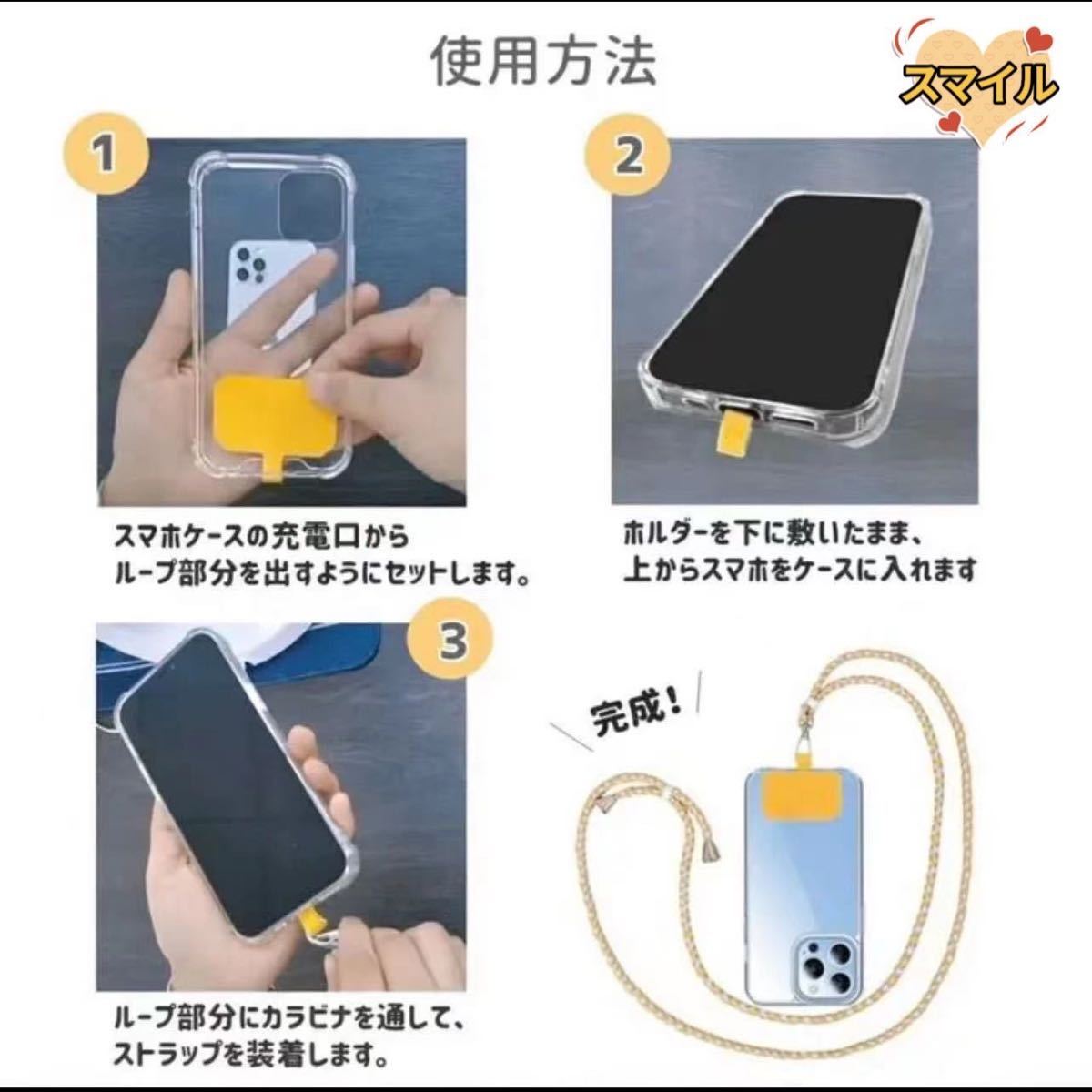 使用方法

スマイル

1

スマホケースの充電口から
ループ部分を出すようにセットします。

2

ホルダーを下に敷いたまま、
上からスマホをケースに入れます

3

ループ部分にカラビナを通して、
ストラップを装着します。

完成!