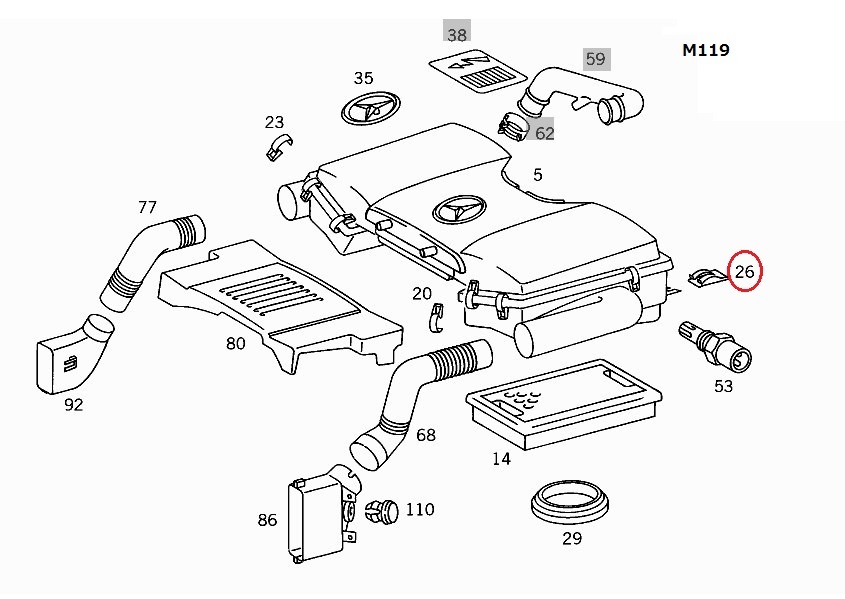 38
59
M119
35
23
62
5
77
26
20
80
53
92
68
14
86
110
29