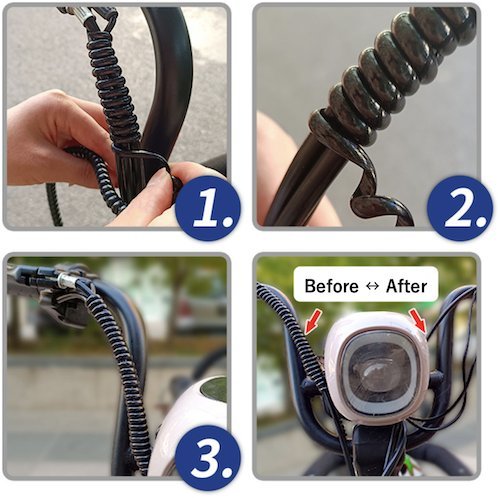 1.

2.

3.

Before ↔ After