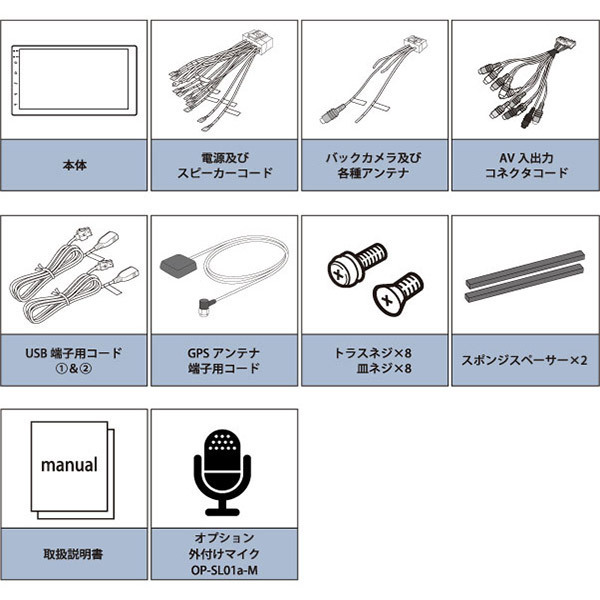 本体

電源及び
スピーカーコード

バックカメラ及び
各種アンテナ

AV 入出力
コネクタコード

USB 端子用コード
①&②

GPS アンテナ
端子用コード

トラスネジ×8
皿ネジ×8

スポンジスペーサー×2

manual

取扱説明書

オプション
外付けマイク
OP-SL01a-M