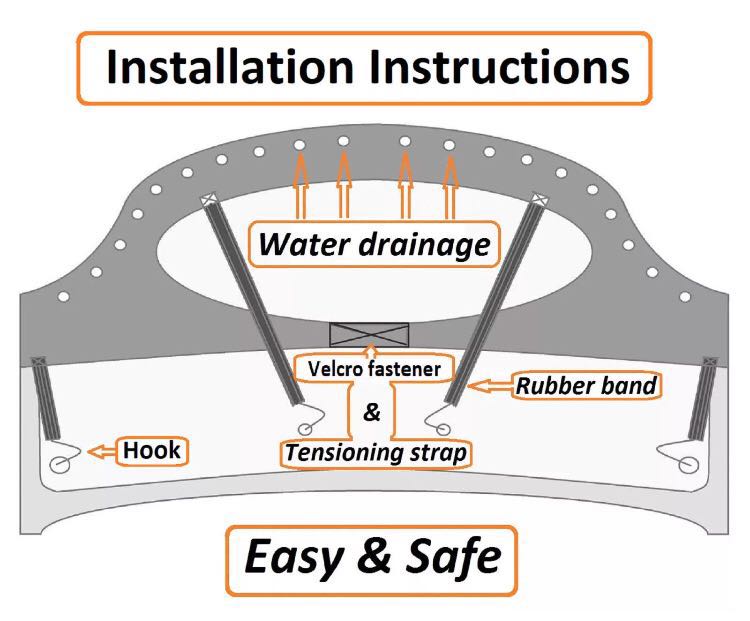 Installation Instructions

Water drainage

Velcro fastener

&

Tensioning strap

Rubber band

Hook

Easy & Safe