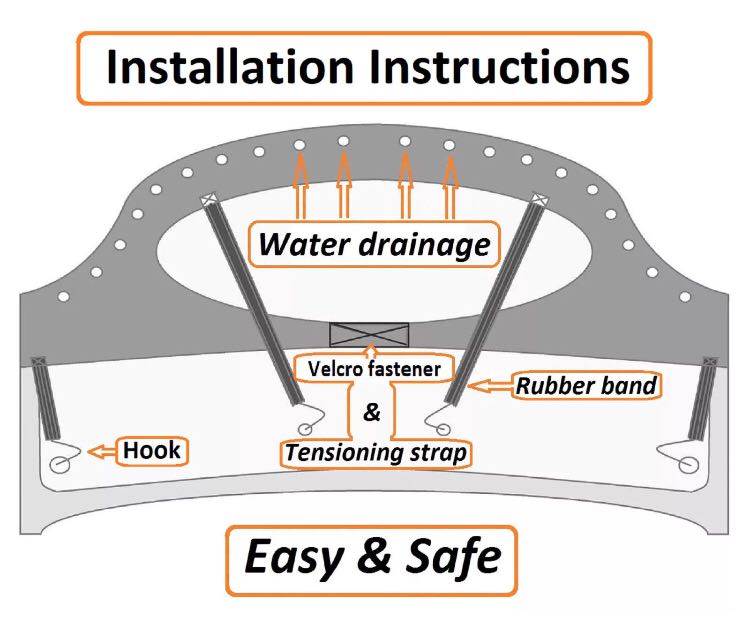 Installation Instructions

Water drainage

Velcro fastener

&

Tensioning strap

Rubber band

Hook

Easy & Safe