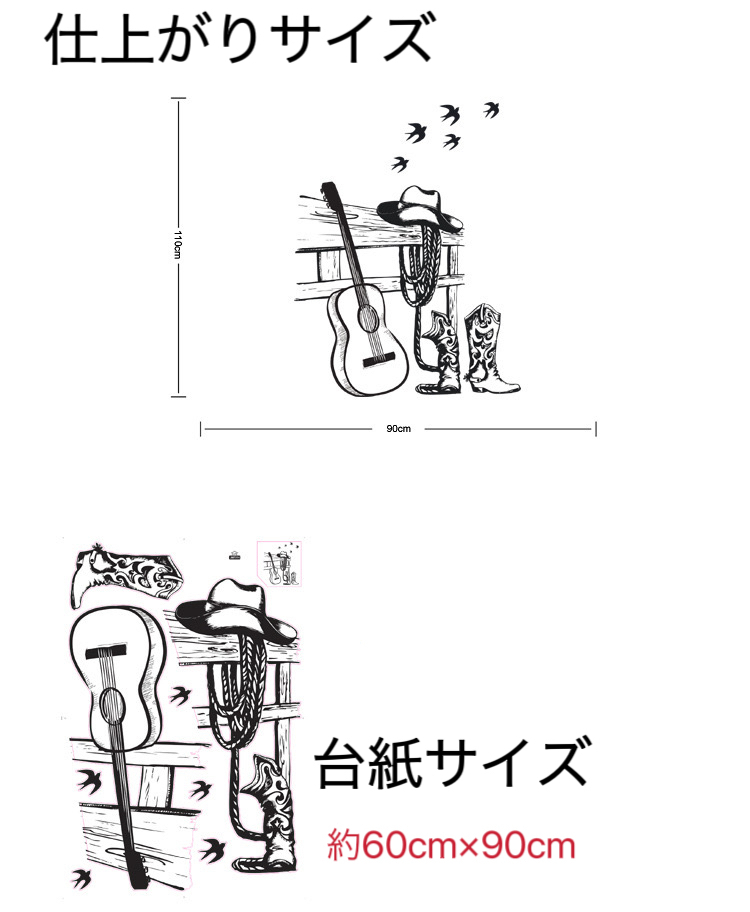 仕上がりサイズ

110cm

90cm

台紙サイズ

約60cm×90cm