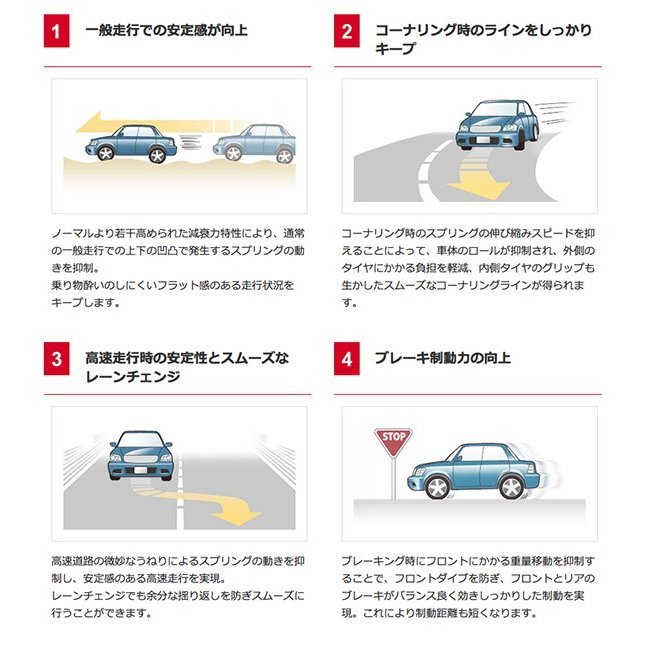 1 一般走行での安定感が向上

ノーマルより若干高められた減衰力特性により、通常の一般走行での上下の凹凸で発生するスプリングの動きを抑制。
乗り物酔いのしにくいフラット感のある走行状況をキープします。

2 コーナリング時のラインをしっかりキープ

コーナリング時のスプリングの伸び縮みスピードを抑えることによって、車体のロールが抑制され、外側のタイヤにかかる負担を軽減、内側タイヤのグリップも生かしたスムーズなコーナリングラインが得られます。

3 高速走行時の安定性とスムーズなレーンチェンジ

高速道路の微妙なうねりによるスプリングの動きを抑制し、安定感のある高速走行を実現。
レーンチェンジでも余分な揺り返しを防ぎスムーズに行うことができます。

4 ブレーキ制動力の向上

STOP

ブレーキング時にフロントにかかる重量移動を抑制することで、フロントダイブを防ぎ、フロントとリアのブレーキがバランス良く効きしっかりした制動を実現。これにより制動距離も短くなります。