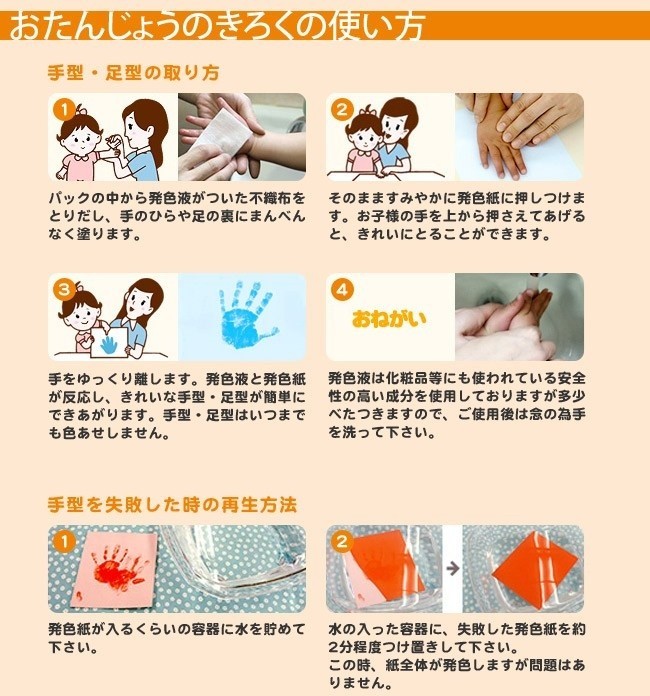 おたんじょうのきろくの使い方

手型・足型の取り方

1

パックの中から発色液がついた不織布をとりだし、手のひらや足の裏にまんべんなく塗ります。

2

そのまますみやかに発色紙に押しつけます。お子様の手を上から押さえてあげると、きれいにとることができます。

3

手をゆっくり離します。発色液と発色紙が反応し、きれいな手型・足型が簡単にできあがります。手型・足型はいつまでも色あせしません。

4

おねがい

発色液は化粧品等にも使われている安全性の高い成分を使用しておりますが多少べたつきますので、ご使用後は念の為手を洗って下さい。

手型を失敗した時の再生方法

1

発色紙が入るくらいの容器に水を貯めて下さい。

2

水の入った容器に、失敗した発色紙を約2分程度つけ置きして下さい。
この時、紙全体が発色しますが問題はありません。