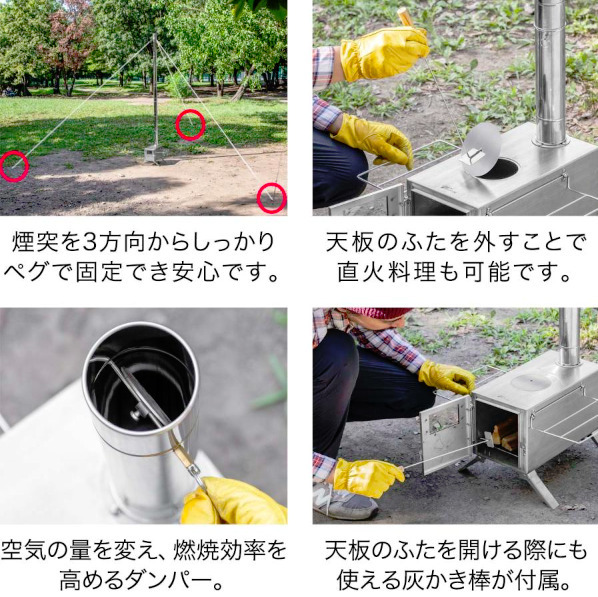 煙突を3方向からしっかりペグで固定でき安心です。

天板のふたを外すことで直火料理も可能です。

空気の量を変え、燃焼効率を高めるダンパー。

天板のふたを開ける際にも使える灰かき棒が付属。