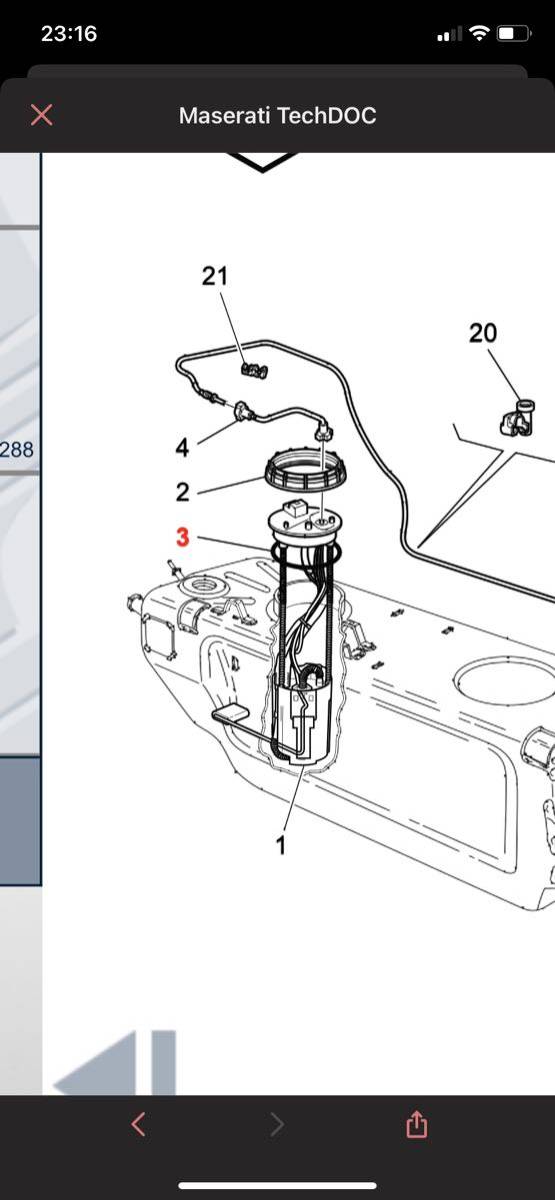 23:16

Maserati TechDOC

288

21

20

4

2

3

1