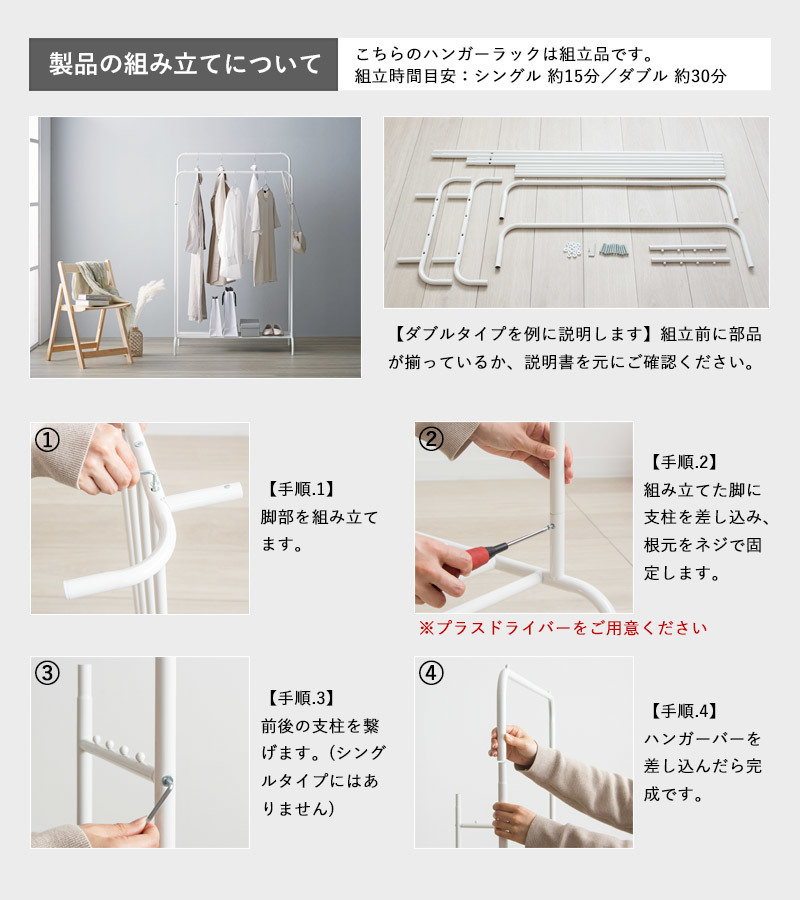 製品の組み立てについて

こちらのハンガーラックは組立品です。
組立時間目安：シングル 約15分／ダブル 約30分

【ダブルタイプを例に説明します】組立前に部品が揃っているか、説明書を元にご確認ください。

①

【手順.1】
脚部を組み立てます。

②

【手順.2】
組み立てた脚に支柱を差し込み、根元をネジで固定します。

※プラスドライバーをご用意ください

③

【手順.3】
前後の支柱を繋げます。（シングルタイプにはありません）

④

【手順.4】
ハンガーバーを差し込んだら完成です。