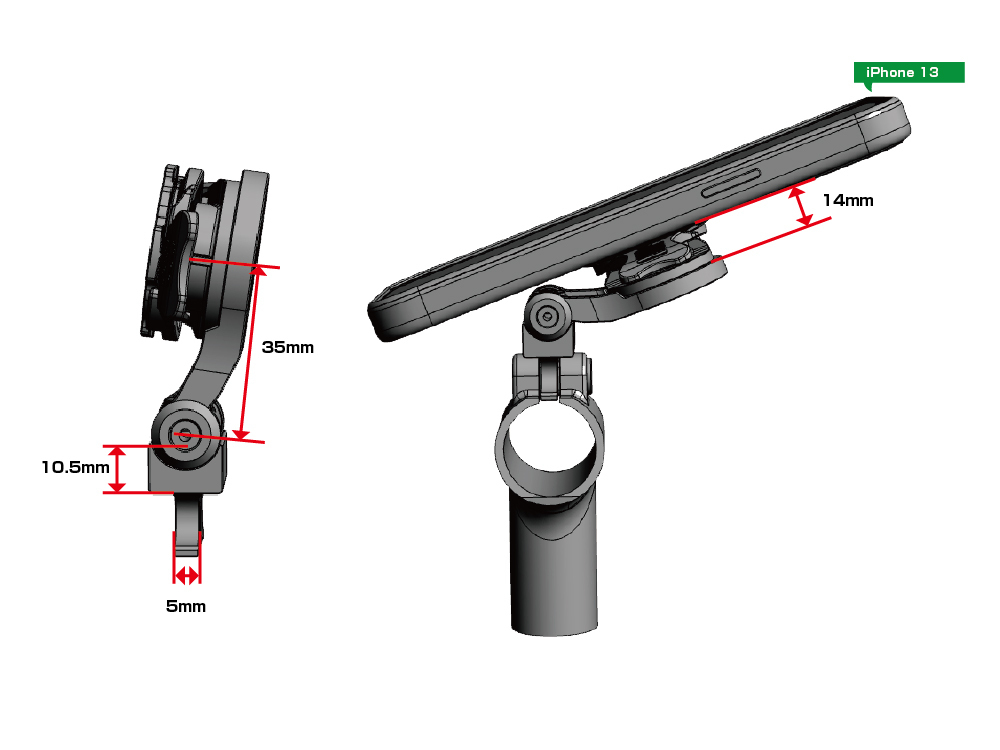 iPhone 13

14mm

35mm

10.5mm

5mm