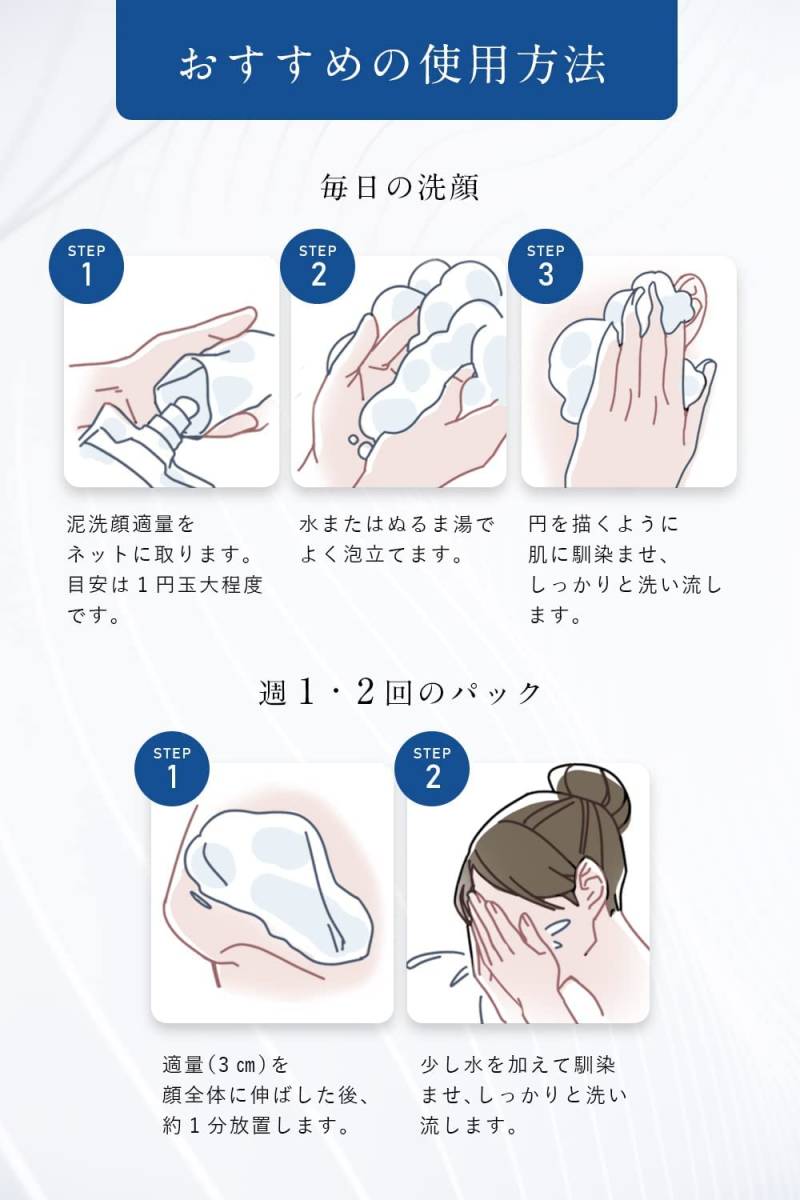 おすすめの使用方法

毎日の洗顔

STEP 1

泥洗顔適量をネットに取ります。目安は１円玉大程度です。

STEP 2

水またはぬるま湯でよく泡立てます。

STEP 3

円を描くように肌に馴染ませ、しっかりと洗い流します。

週１・２回のパック

STEP 1

適量（３㎝）を顔全体に伸ばした後、約１分放置します。

STEP 2

少し水を加えて馴染ませ、しっかりと洗い流します。