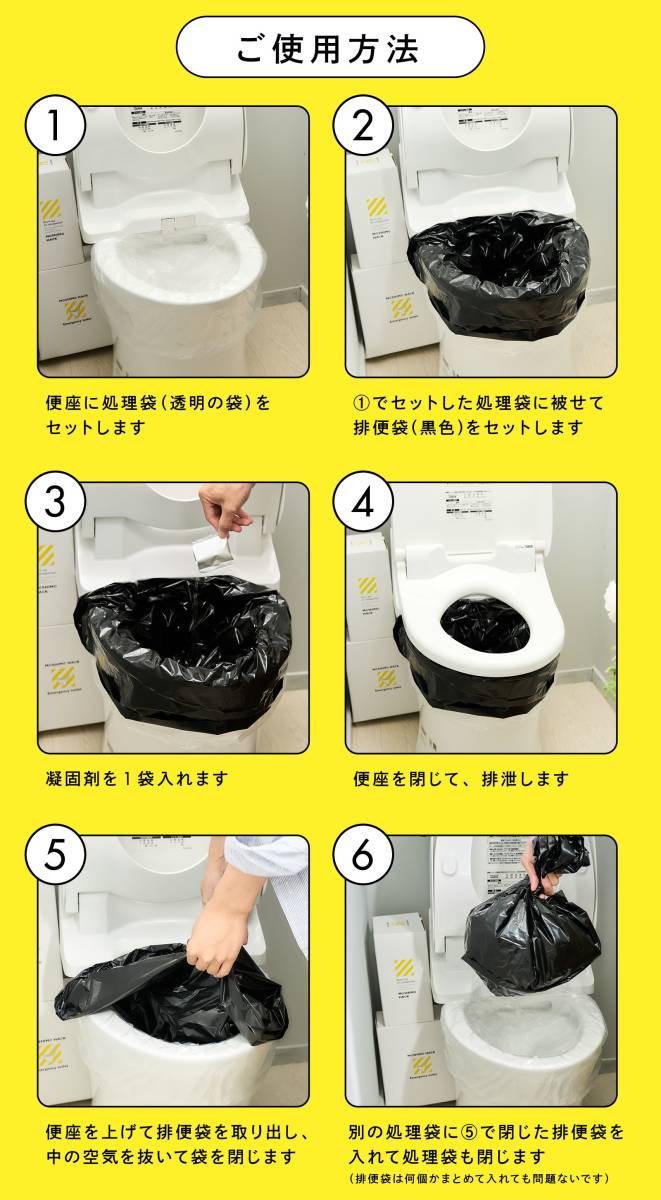 ご使用方法

1

便座に処理袋（透明の袋）をセットします

2

①でセットした処理袋に被せて排便袋（黒色）をセットします

3

凝固剤を１袋入れます

4

便座を閉じて、排泄します

5

便座を上げて排便袋を取り出し、中の空気を抜いて袋を閉じます

6

別の処理袋に⑤で閉じた排便袋を入れて処理袋も閉じます
（排便袋は何個かまとめて入れても問題ないです）