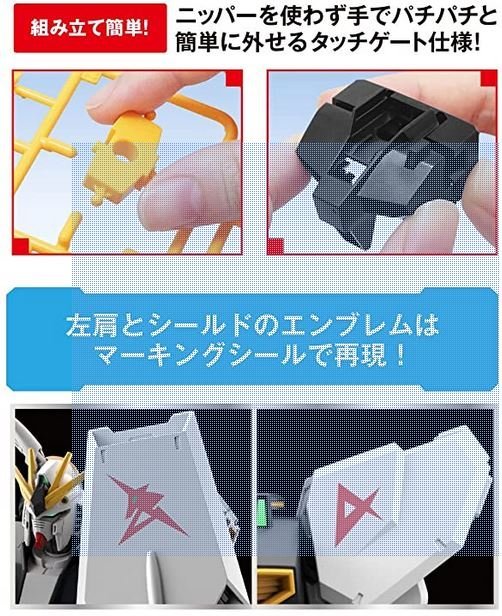 組み立て簡単!

ニッパーを使わず手でパチパチと簡単に外せるタッチゲート仕様!

左肩とシールドのエンブレムはマーキングシールで再現!