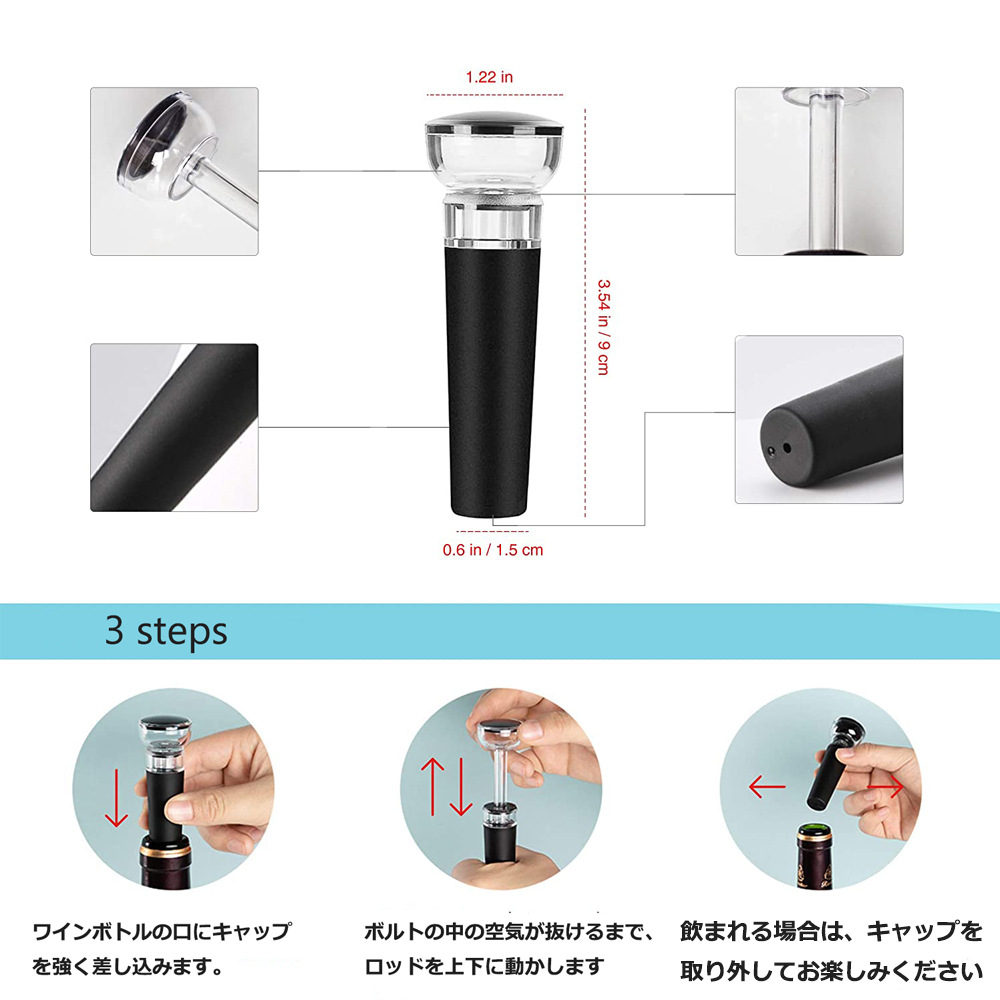 1.22 in

3.54 in / 9 cm

0.6 in / 1.5 cm

3 steps

ワインボトルの口にキャップを強く差し込みます。

ボルトの中の空気が抜けるまで、ロッドを上下に動かします

飲まれる場合は、キャップを取り外してお楽しみください