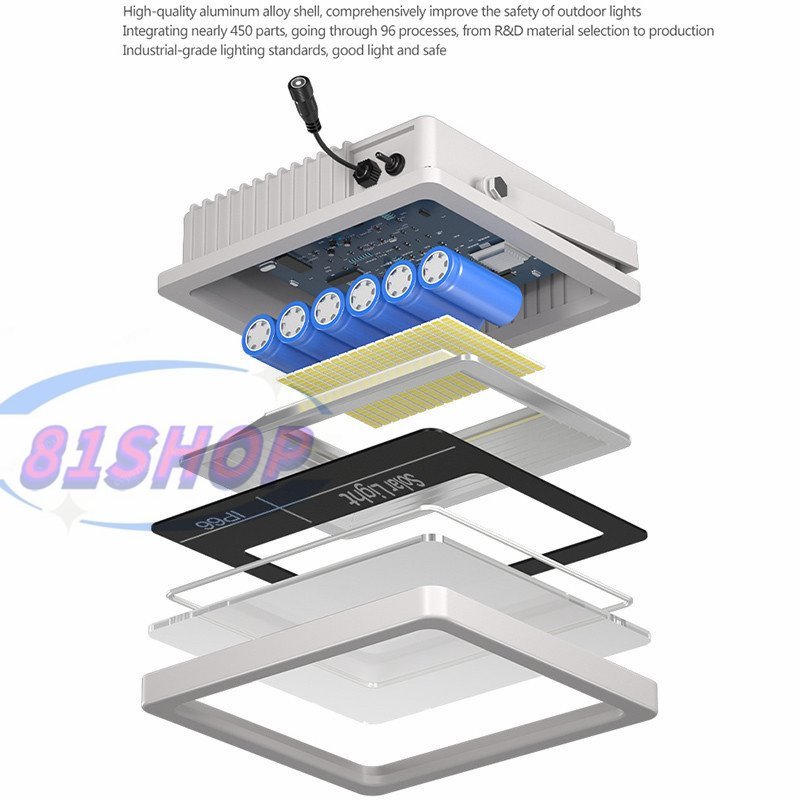 High-quality aluminum alloy shell, comprehensively improve the safety of outdoor lights
Integrating nearly 450 parts, going through 96 processes, from R&D material selection to production
Industrial-grade lighting standards, good light and safe

81SHOP

Solar Light

IP66