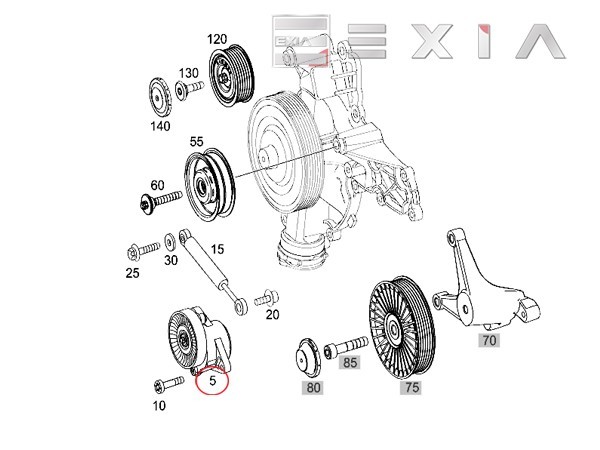 EXIA

EXIA

120
130
140
55
60
15
25
30
20
5
10
80
85
75
70