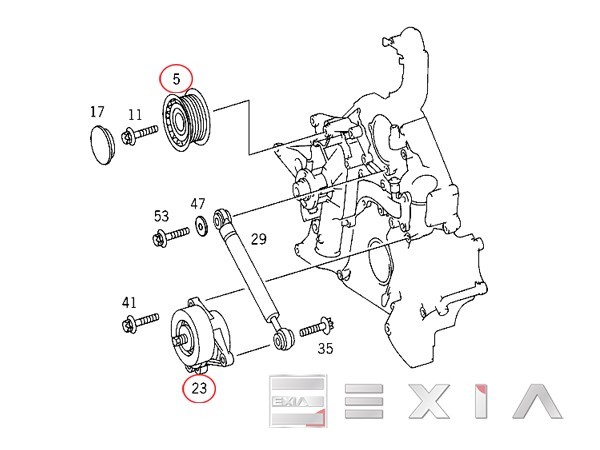 5
17
11
53
47
29
41
35
23
EXIA
EXIA