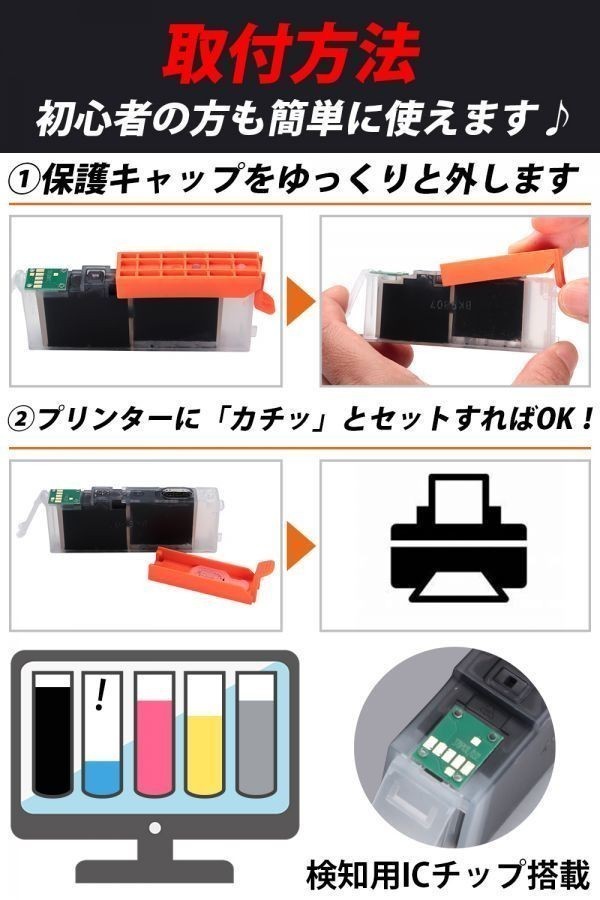 取付方法
初心者の方も簡単に使えます♪

①保護キャップをゆっくりと外します

②プリンターに「カチッ」とセットすればOK！

!

検知用ICチップ搭載