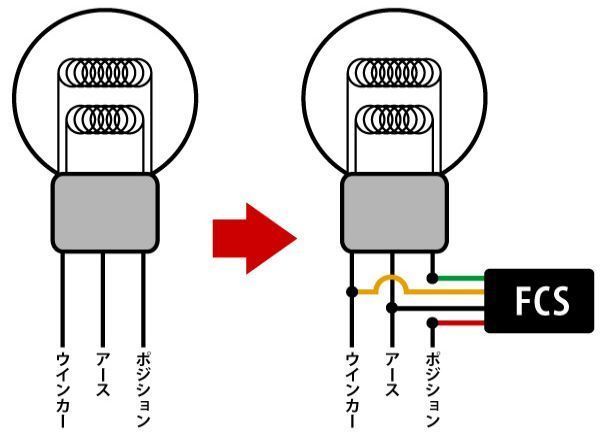 ウインカー
アース
ポジション

FCS

ウインカー
アース
ポジション