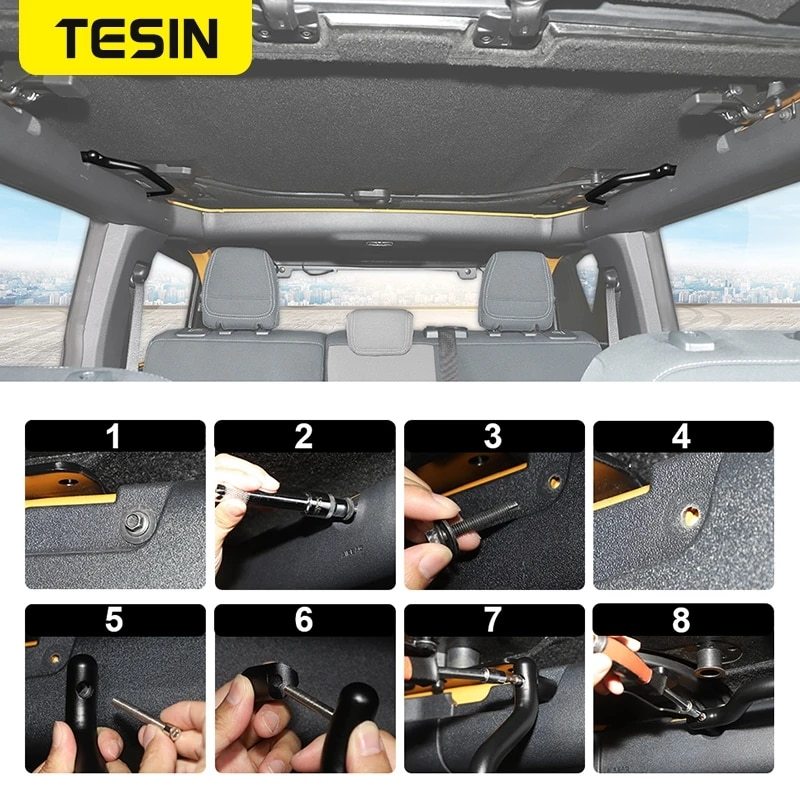 TESIN

1

2

3

4

5

6

7

8