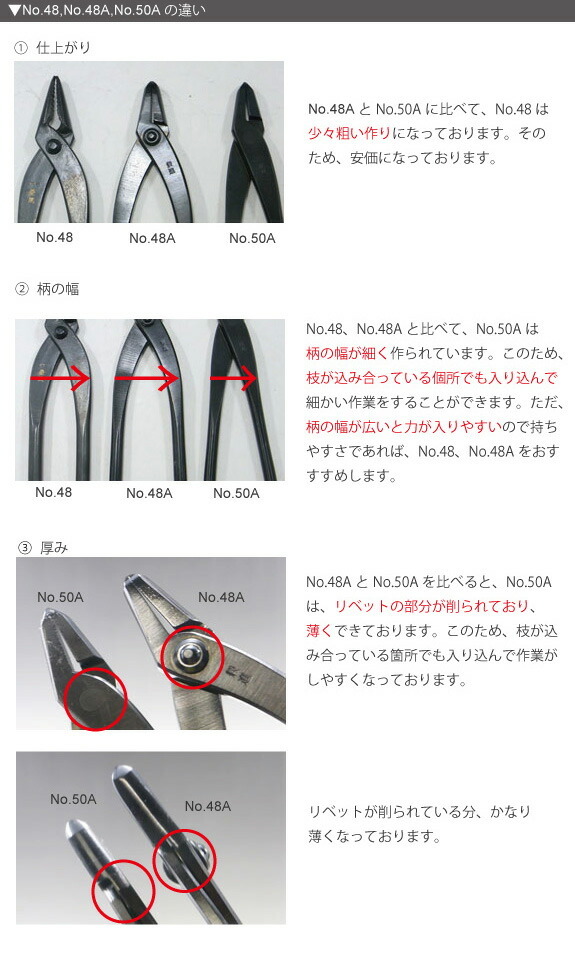 ▼No.48,No.48A,No.50A の違い

① 仕上がり

No.48 No.48A No.50A

No.48A と No.50A に比べて、No.48 は少々粗い作りになっております。そのため、安価になっております。

② 柄の幅

No.48 No.48A No.50A

No.48、No.48A と比べて、No.50A は柄の幅が細く作られています。このため、枝が込み合っている個所でも入り込んで細かい作業をすることができます。ただ、柄の幅が広いと力が入りやすいので持ちやすさであれば、No.48、No.48A をおすすめします。

③ 厚み

No.50A No.48A

No.48A と No.50A を比べると、No.50A は、リベットの部分が削られており、薄くできております。このため、枝が込み合っている箇所でも入り込んで作業がしやすくなっております。

No.50A No.48A

リベットが削られている分、かなり薄くなっております。