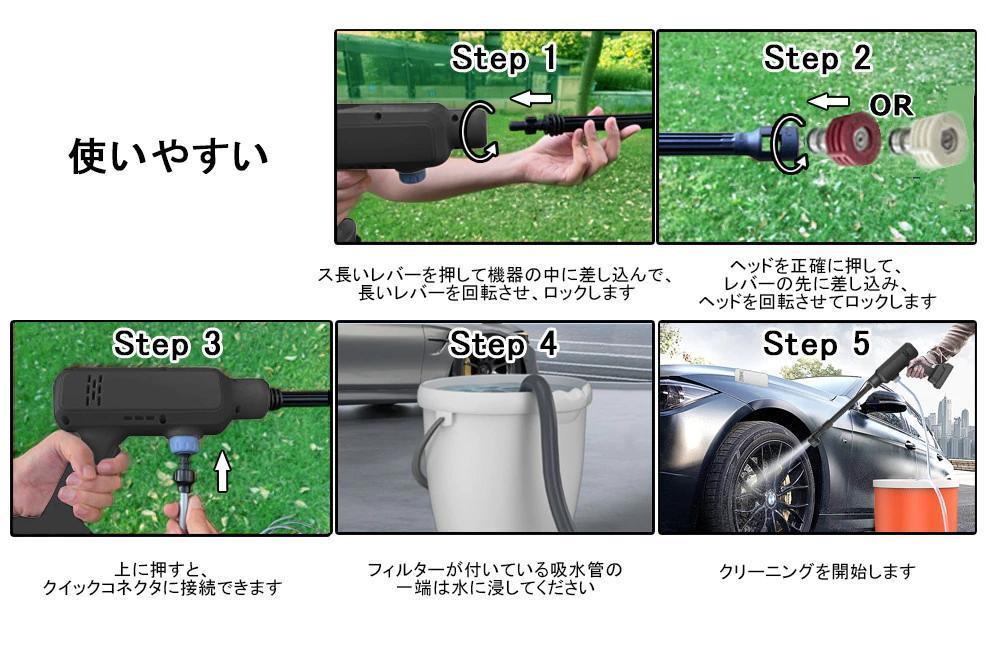 使いやすい

Step 1

ス長いレバーを押して機器の中に差し込んで、長いレバーを回転させ、ロックします

Step 2

OR

ヘッドを正確に押して、レバーの先に差し込み、ヘッドを回転させてロックします

Step 3

上に押すと、クイックコネクタに接続できます

Step 4

フィルターが付いている吸水管の一端は水に浸してください

Step 5

クリーニングを開始します