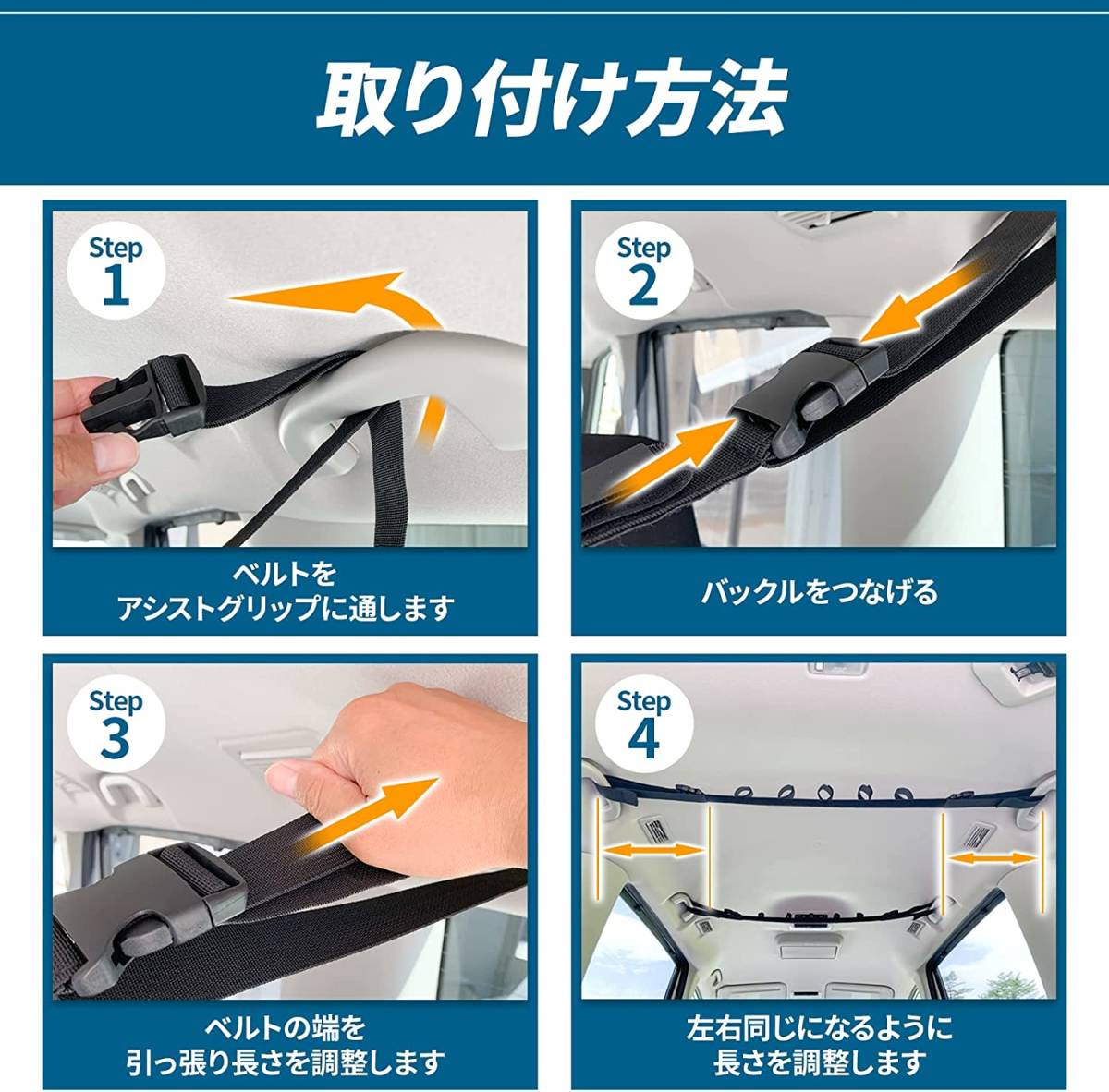 取り付け方法

Step 1

ベルトを
アシストグリップに通します

Step 2

バックルをつなげる

Step 3

ベルトの端を
引っ張り長さを調整します

Step 4

左右同じになるように
長さを調整します