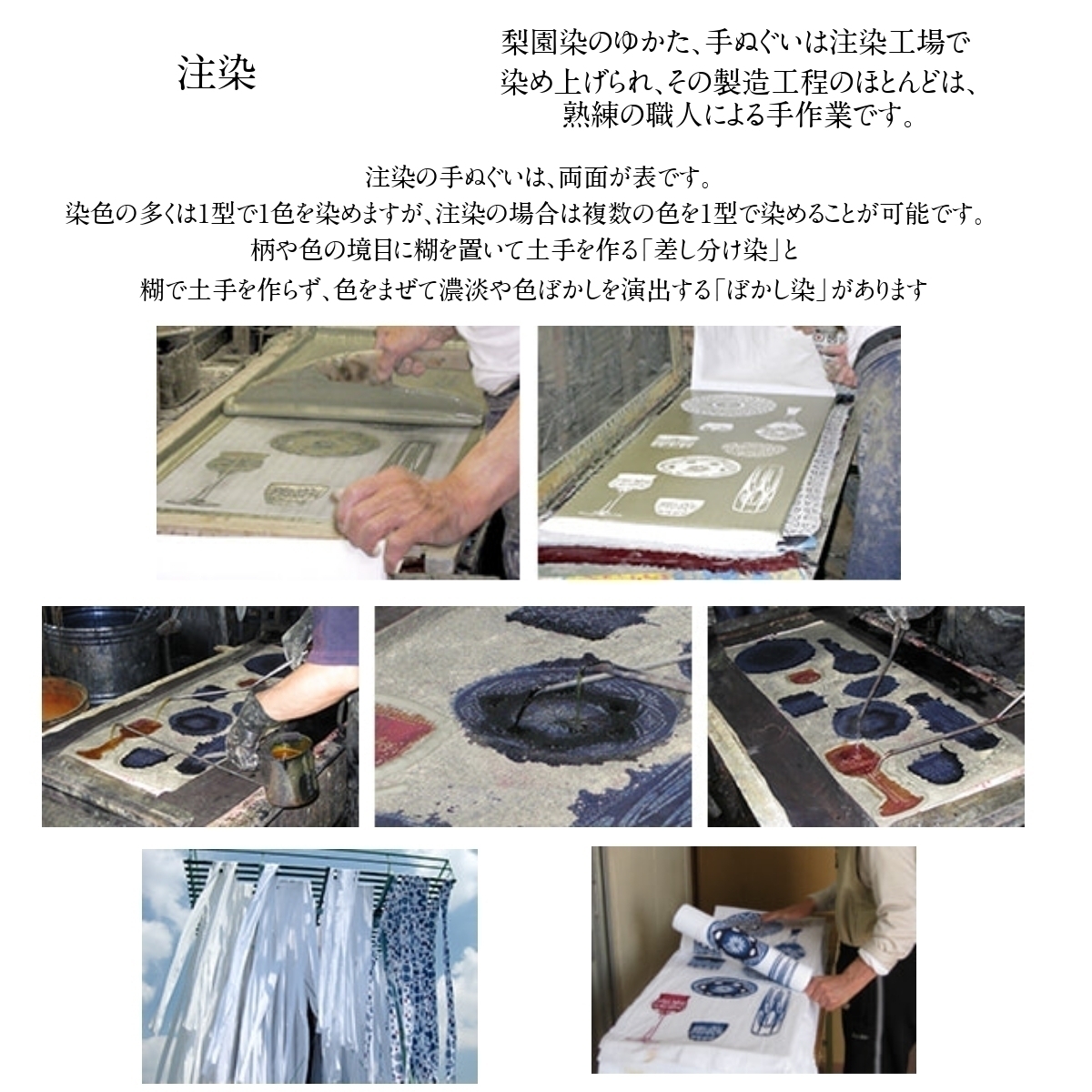 注染

梨園染のゆかた、手ぬぐいは注染工場で染め上げられ、その製造工程のほとんどは、熟練の職人による手作業です。

注染の手ぬぐいは、両面が表です。
染色の多くは1型で1色を染めますが、注染の場合は複数の色を1型で染めることが可能です。
柄や色の境目に糊を置いて土手を作る「差し分け染」と
糊で土手を作らず、色をまぜて濃淡や色ぼかしを演出する「ぼかし染」があります