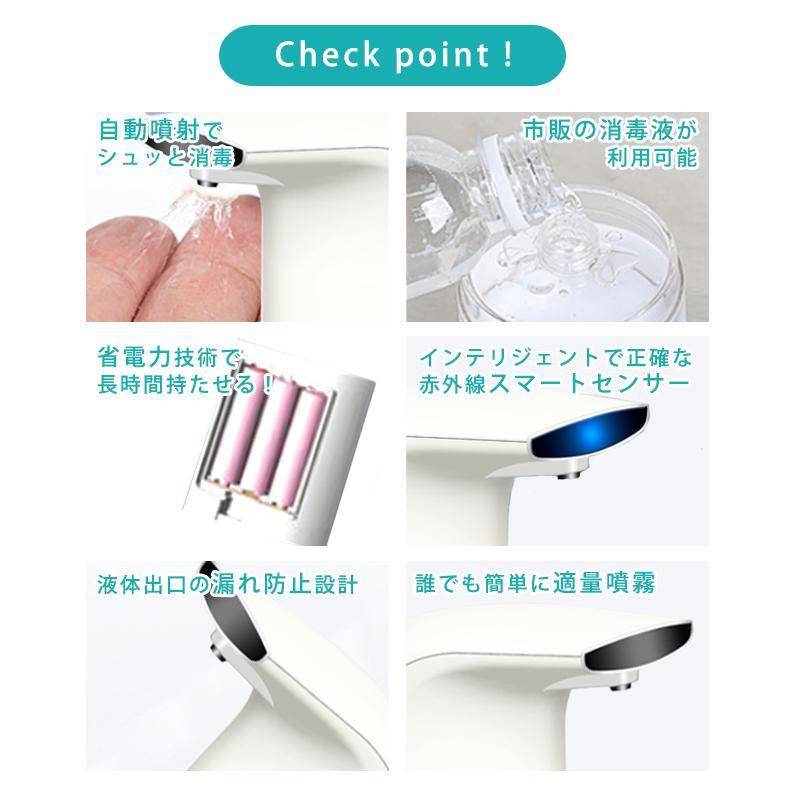 Check point !

自動噴射で
シュッと消毒

市販の消毒液が
利用可能

省電力技術で
長時間持たせる！

インテリジェントで正確な
赤外線スマートセンサー

液体出口の漏れ防止設計

誰でも簡単に適量噴霧