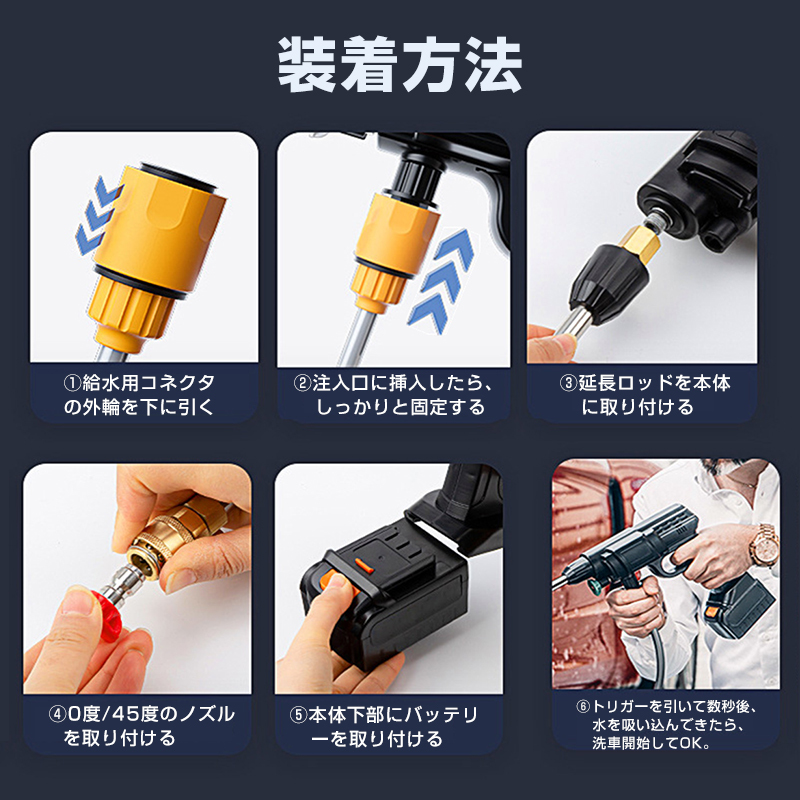 装着方法

①給水用コネクタの外輪を下に引く

②注入口に挿入したら、しっかりと固定する

③延長ロッドを本体に取り付ける

④0度/45度のノズルを取り付ける

⑤本体下部にバッテリーを取り付ける

⑥トリガーを引いて数秒後、水を吸い込んできたら、洗車開始してOK。