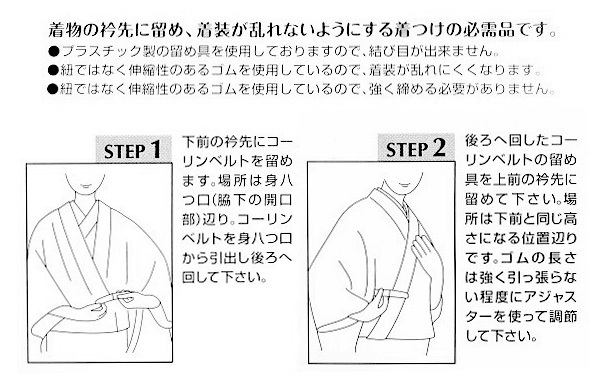 着物の衿先に留め、着装が乱れないようにする着つけの必需品です。
●プラスチック製の留め具を使用しておりますので、結び目が出来ません。
●紐ではなく伸縮性のあるゴムを使用しているので、着装が乱れにくくなります。
●紐ではなく伸縮性のあるゴムを使用しているので、強く締める必要がありません。

STEP 1
下前の衿先にコーリンベルトを留めます。場所は身八つ口(脇下の開口部)辺り。コーリンベルトを身八つ口から引出し後ろへ回して下さい。

STEP 2
後ろへ回したコーリンベルトの留め具を上前の衿先に留めて下さい。場所は下前と同じ高さになる位置辺りです。ゴムの長さは強く引っ張らない程度にアジャスターを使って調節して下さい。