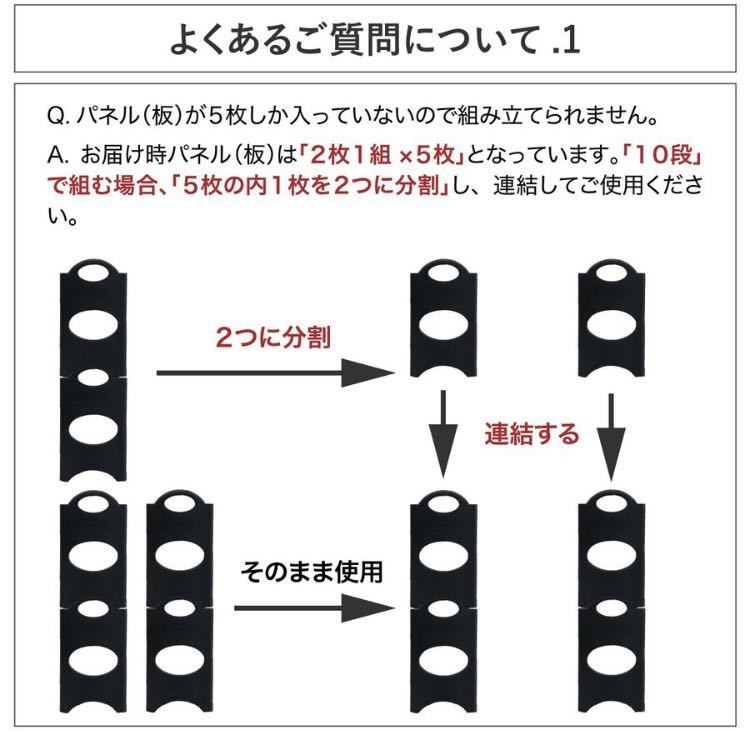 よくあるご質問について .1

Q. パネル（板）が５枚しか入っていないので組み立てられません。

A. お届け時パネル（板）は「２枚１組 ×５枚」となっています。「１０段」で組む場合、「５枚の内１枚を２つに分割」し、連結してご使用ください。

２つに分割

連結する

そのまま使用