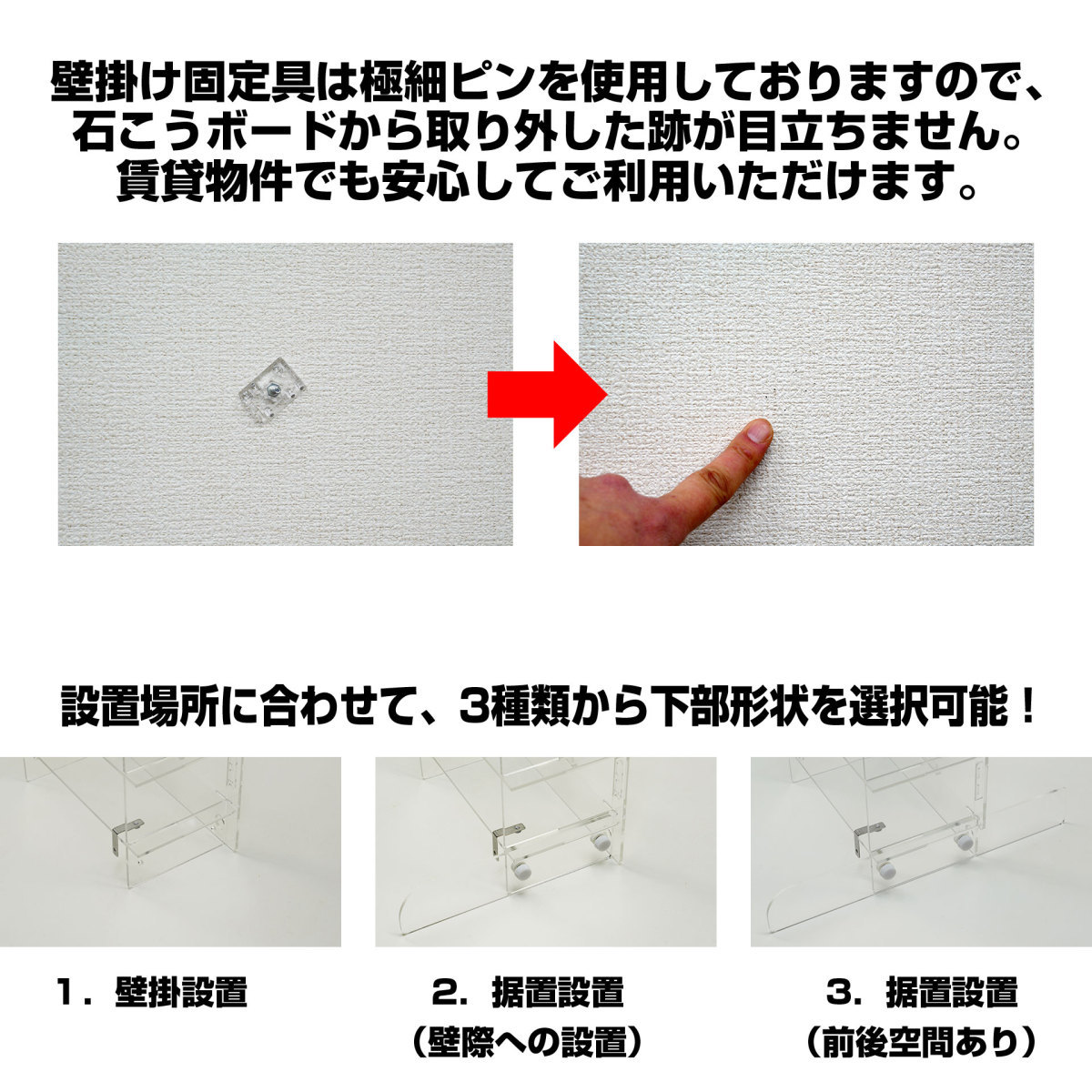 壁掛け固定具は極細ピンを使用しておりますので、石こうボードから取り外した跡が目立ちません。賃貸物件でも安心してご利用いただけます。

設置場所に合わせて、3種類から下部形状を選択可能！

1．壁掛設置

2．据置設置
（壁際への設置）

3．据置設置
（前後空間あり）