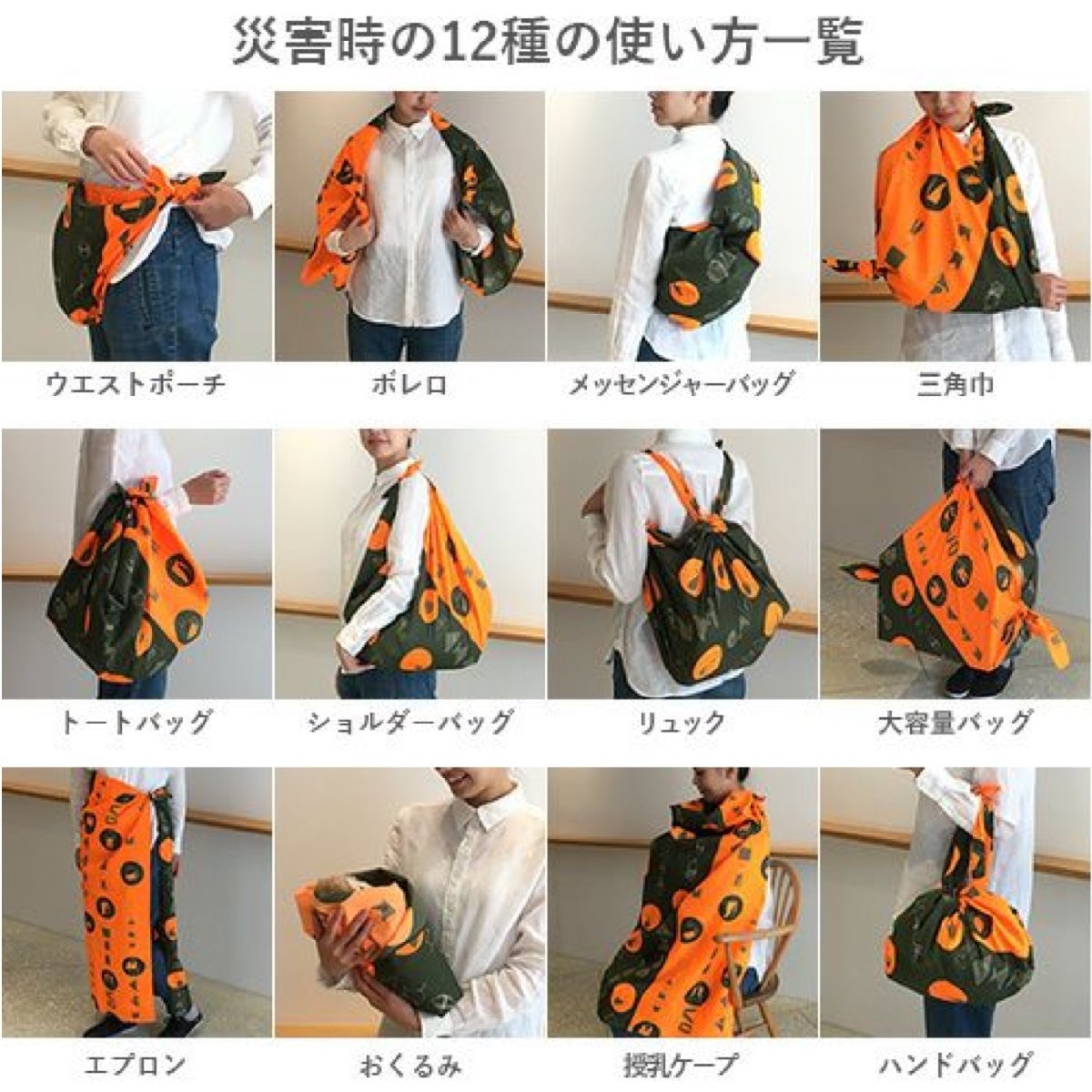 災害時の12種の使い方一覧

ウエストポーチ

ボレロ

メッセンジャーバッグ

三角巾

トートバッグ

ショルダーバッグ

リュック

大容量バッグ

エプロン

おくるみ

授乳ケープ

ハンドバッグ