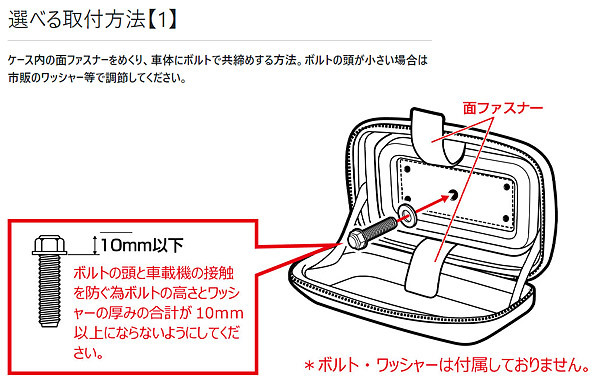 選べる取付方法【1】

ケース内の面ファスナーをめくり、車体にボルトで共締めする方法。ボルトの頭が小さい場合は市販のワッシャー等で調節してください。

面ファスナー

10mm以下

ボルトの頭と車載機の接触を防ぐ為ボルトの高さとワッシャーの厚みの合計が 10mm 以上にならないようにしてください。

＊ボルト・ワッシャーは付属しておりません。