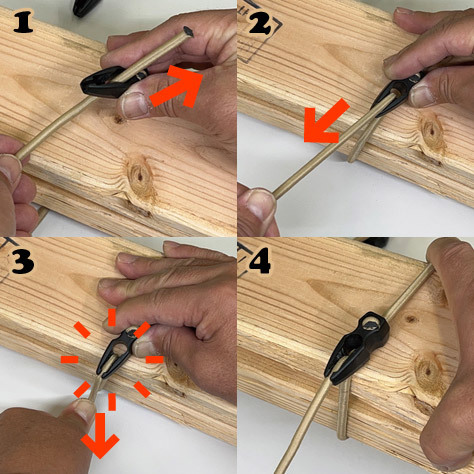 1

2

3

4