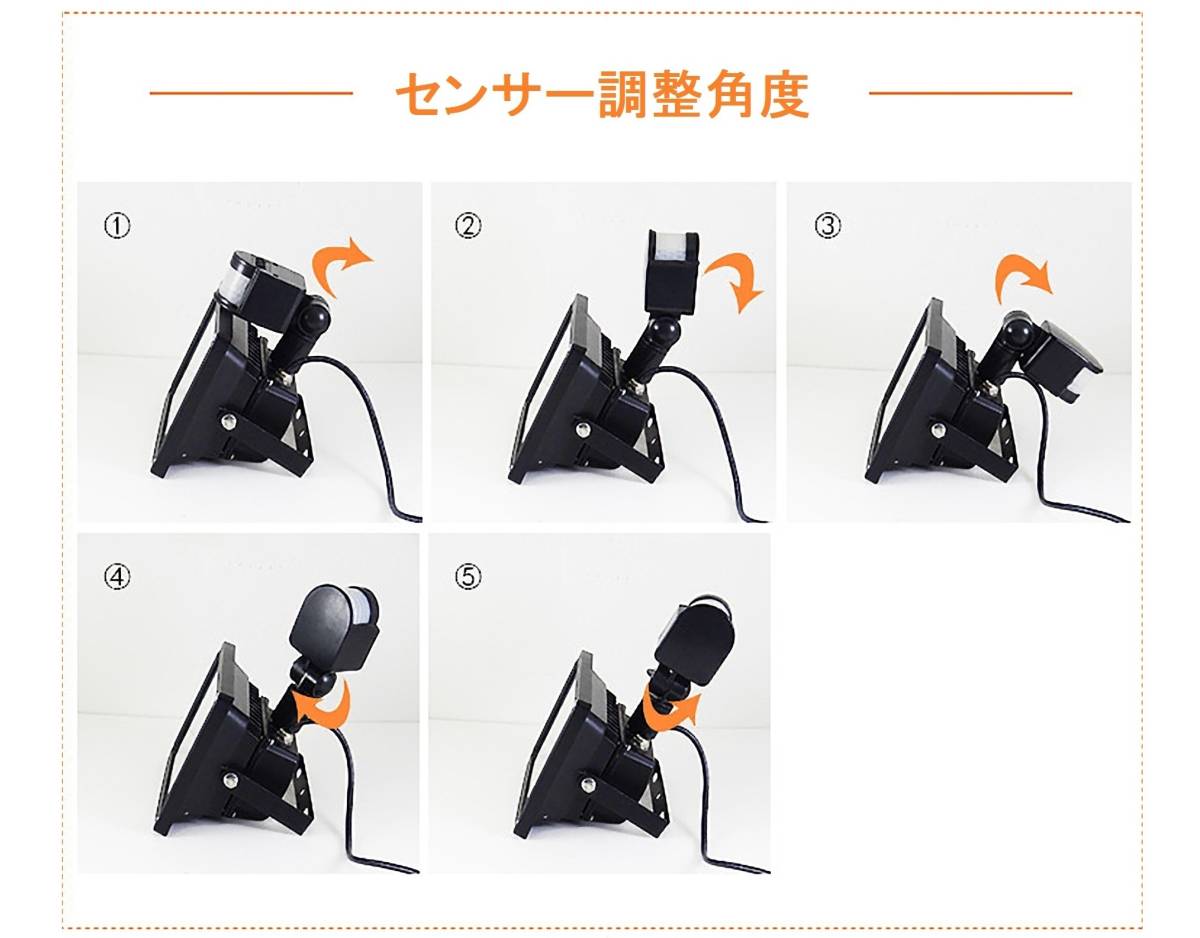 センサー調整角度

①

②

③

④

⑤