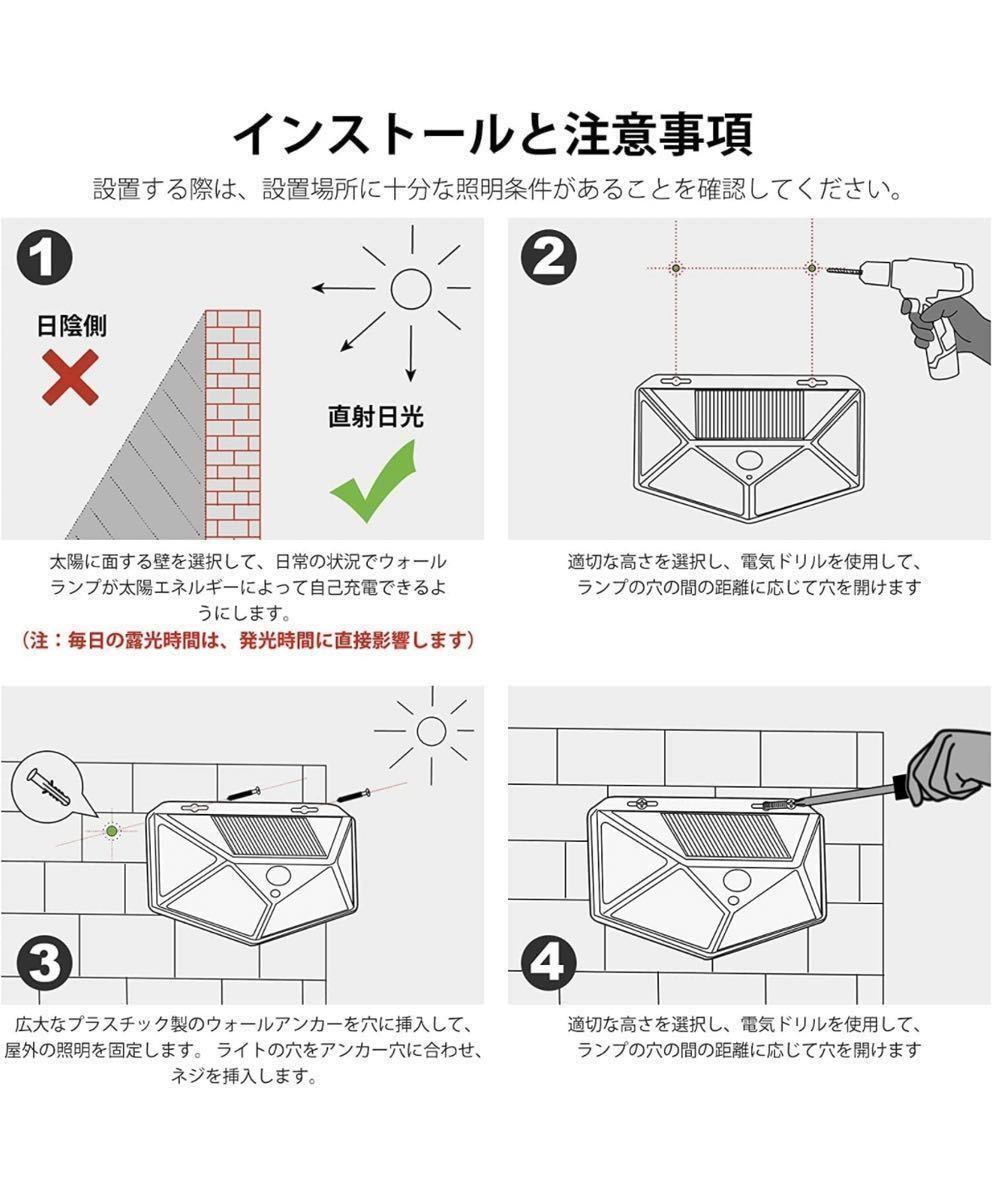 インストールと注意事項

設置する際は、設置場所に十分な照明条件があることを確認してください。

1

日陰側

直射日光

太陽に面する壁を選択して、日常の状況でウォールランプが太陽エネルギーによって自己充電できるようにします。
（注：毎日の露光時間は、発光時間に直接影響します）

2

適切な高さを選択し、電気ドリルを使用して、ランプの穴の間の距離に応じて穴を開けます

3

広大なプラスチック製のウォールアンカーを穴に挿入して、屋外の照明を固定します。 ライトの穴をアンカー穴に合わせ、ネジを挿入します。

4

適切な高さを選択し、電気ドリルを使用して、ランプの穴の間の距離に応じて穴を開けます