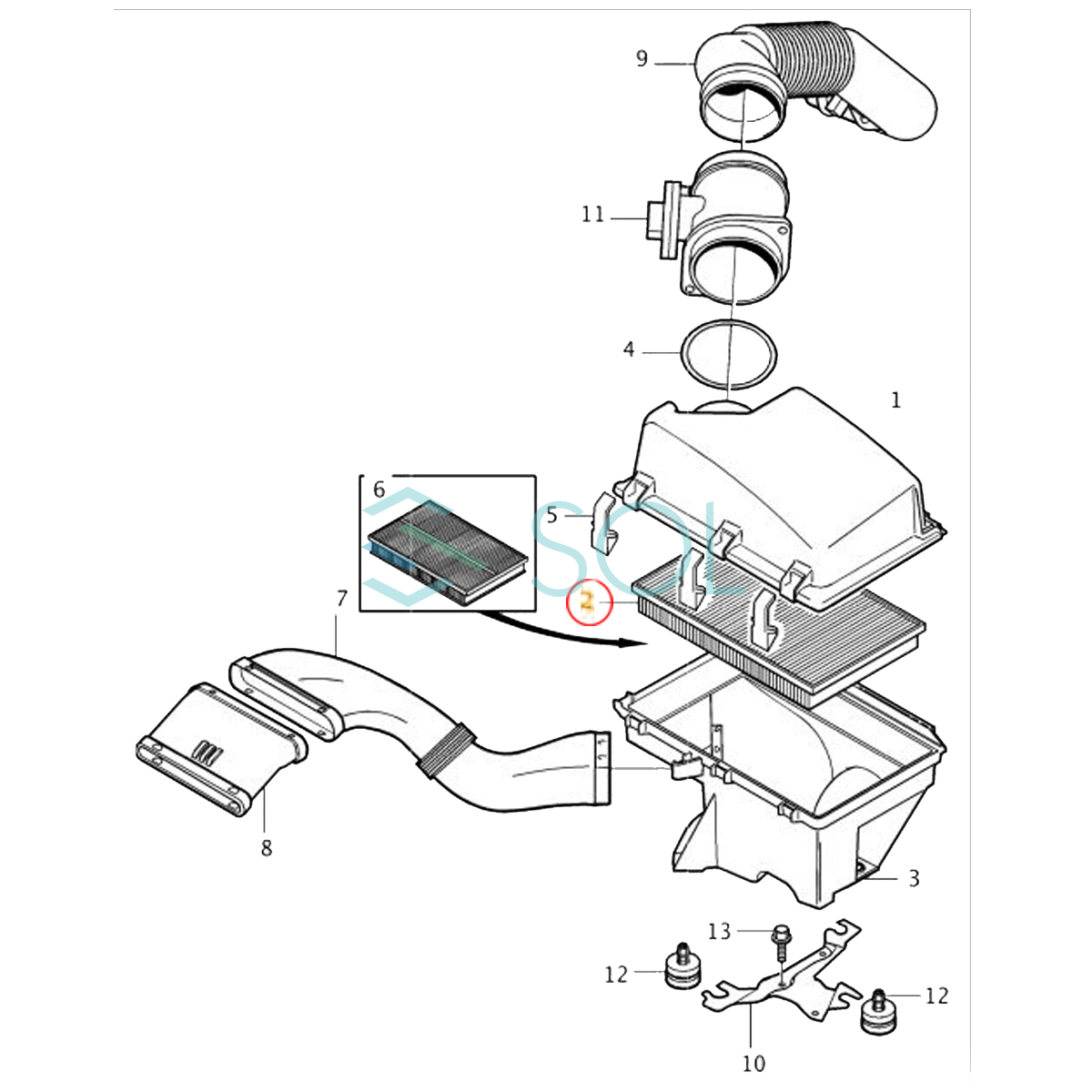 9
11
4
1
6
5
SOL
2
7
8
3
13
12
12
10