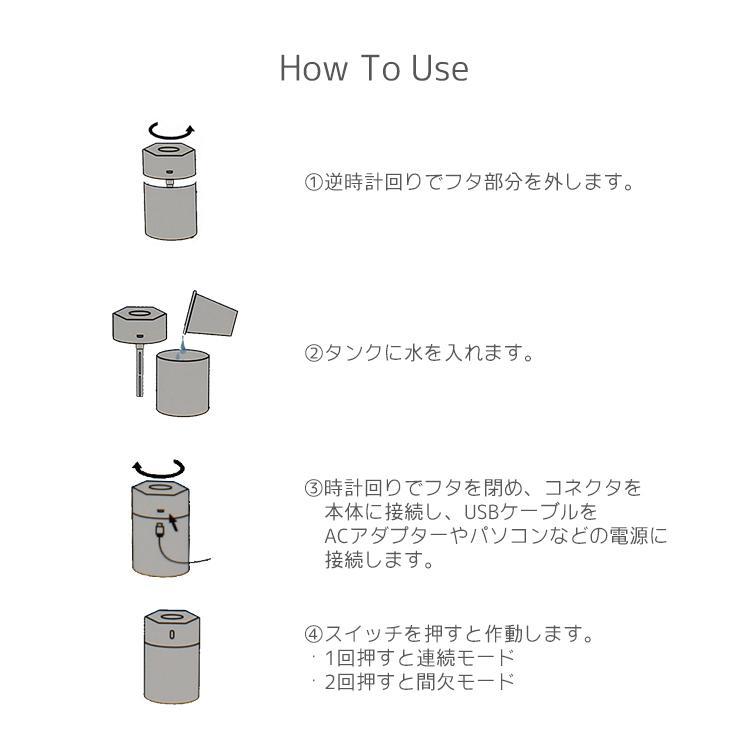 How To Use

①逆時計回りでフタ部分を外します。

②タンクに水を入れます。

③時計回りでフタを閉め、コネクタを本体に接続し、USBケーブルをACアダプターやパソコンなどの電源に接続します。

④スイッチを押すと作動します。
・1回押すと連続モード
・2回押すと間欠モード