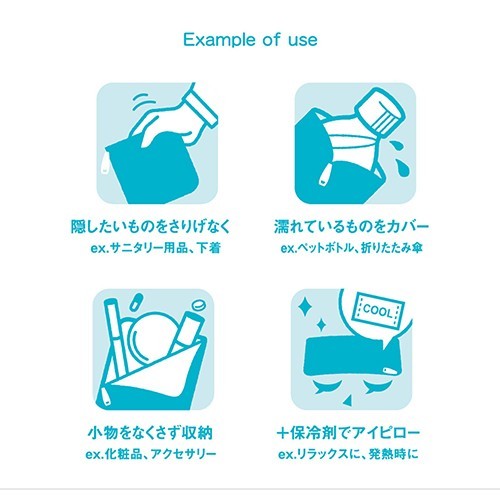 Example of use

隠したいものをさりげなく
ex.サニタリー用品、下着

濡れているものをカバー
ex.ペットボトル、折りたたみ傘

小物をなくさず収納
ex.化粧品、アクセサリー

COOL

＋保冷剤でアイピロー
ex.リラックスに、発熱時に