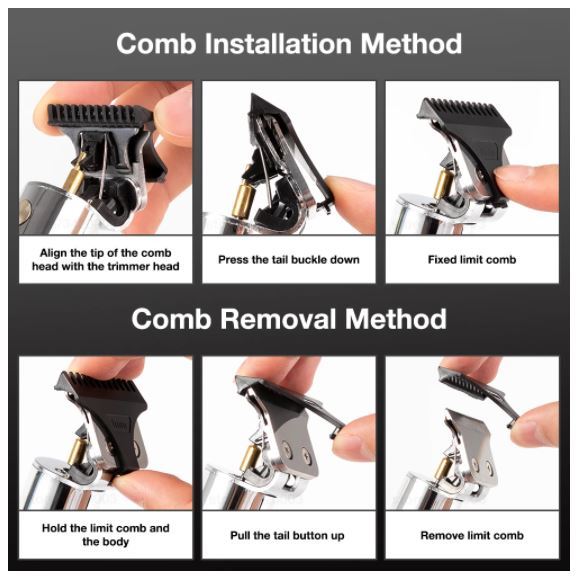 Comb Installation Method

Align the tip of the comb head with the trimmer head

Press the tail buckle down

Fixed limit comb

Comb Removal Method

Hold the limit comb and the body

Pull the tail button up

Remove limit comb