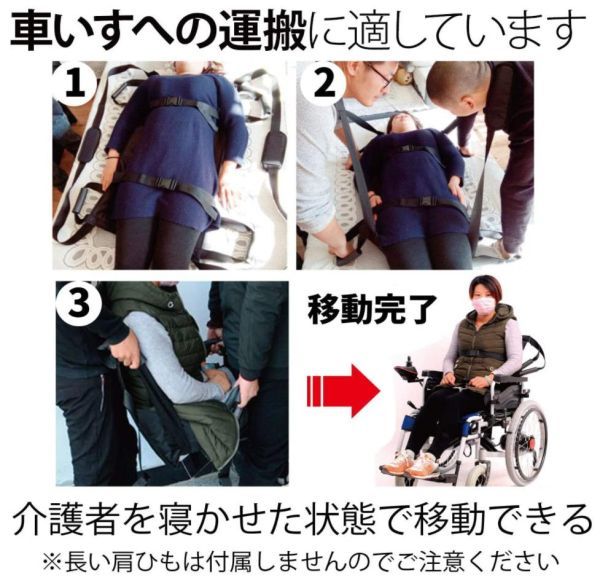 車いすへの運搬に適しています

1

2

3

移動完了

介護者を寝かせた状態で移動できる

※長い肩ひもは付属しませんのでご注意ください