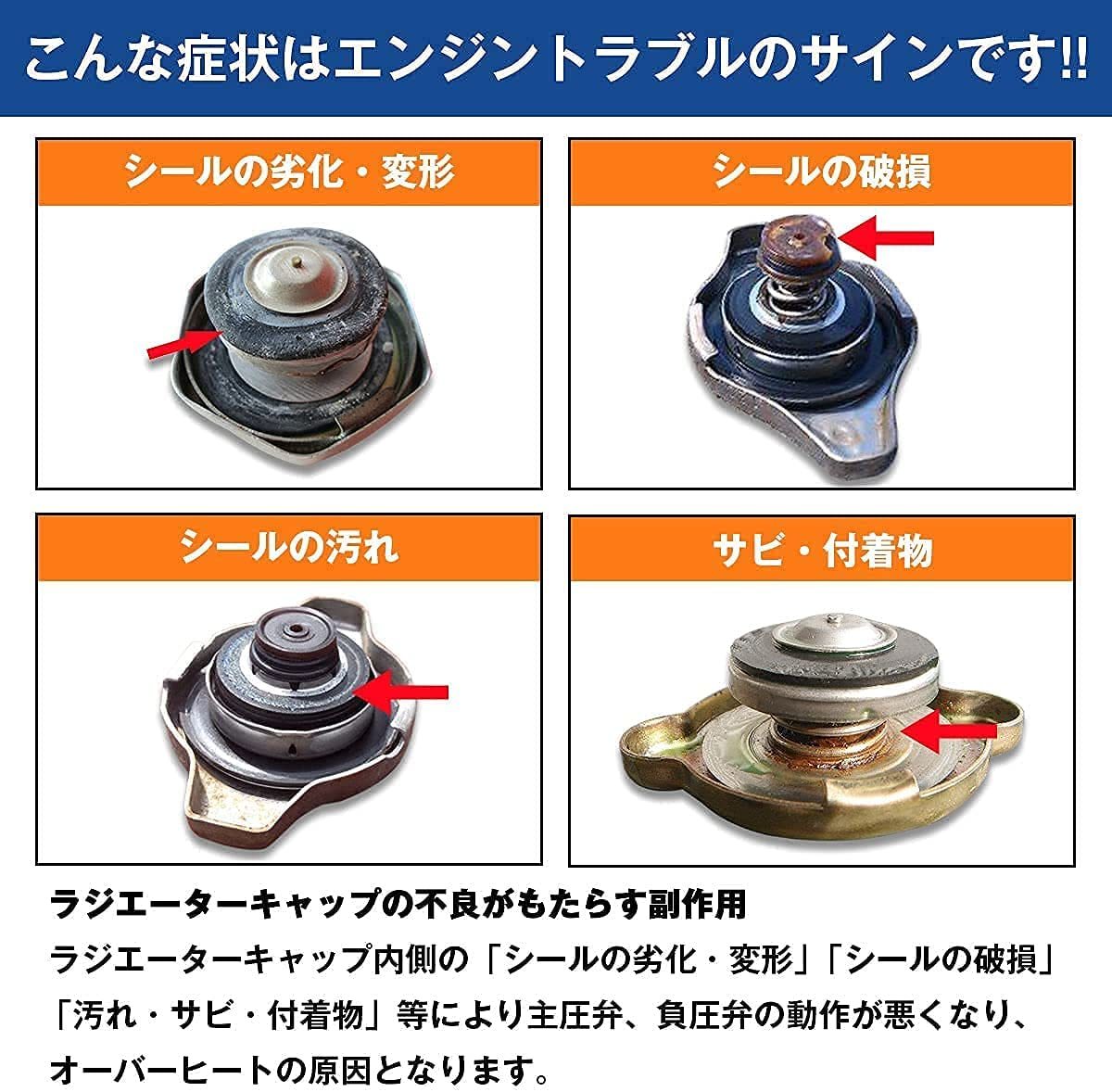 こんな症状はエンジントラブルのサインです!!

シールの劣化・変形

シールの破損

シールの汚れ

サビ・付着物

ラジエーターキャップの不良がもたらす副作用

ラジエーターキャップ内側の「シールの劣化・変形」「シールの破損」「汚れ・サビ・付着物」等により主圧弁、負圧弁の動作が悪くなり、オーバーヒートの原因となります。